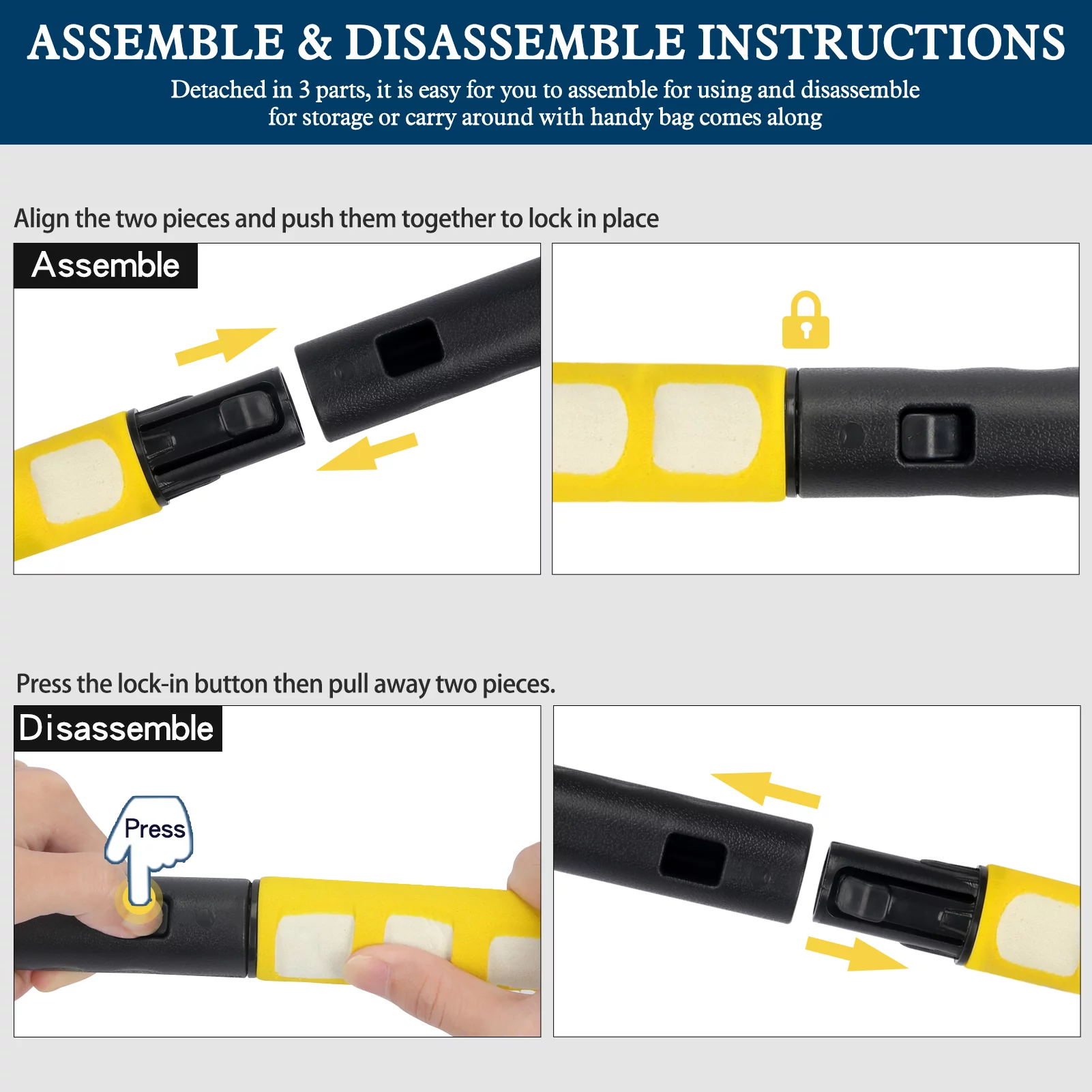 ASSEMBLE & DISASSEMBLE INSTRUCTIONS

Detached in 3 parts, it is easy for you to assemble for using and disassemble for storage or carry around with handy bag comes along

Align the two pieces and push them together to lock in place

Assemble

Press the lock-in button then pull away two pieces.

Disassemble

Press