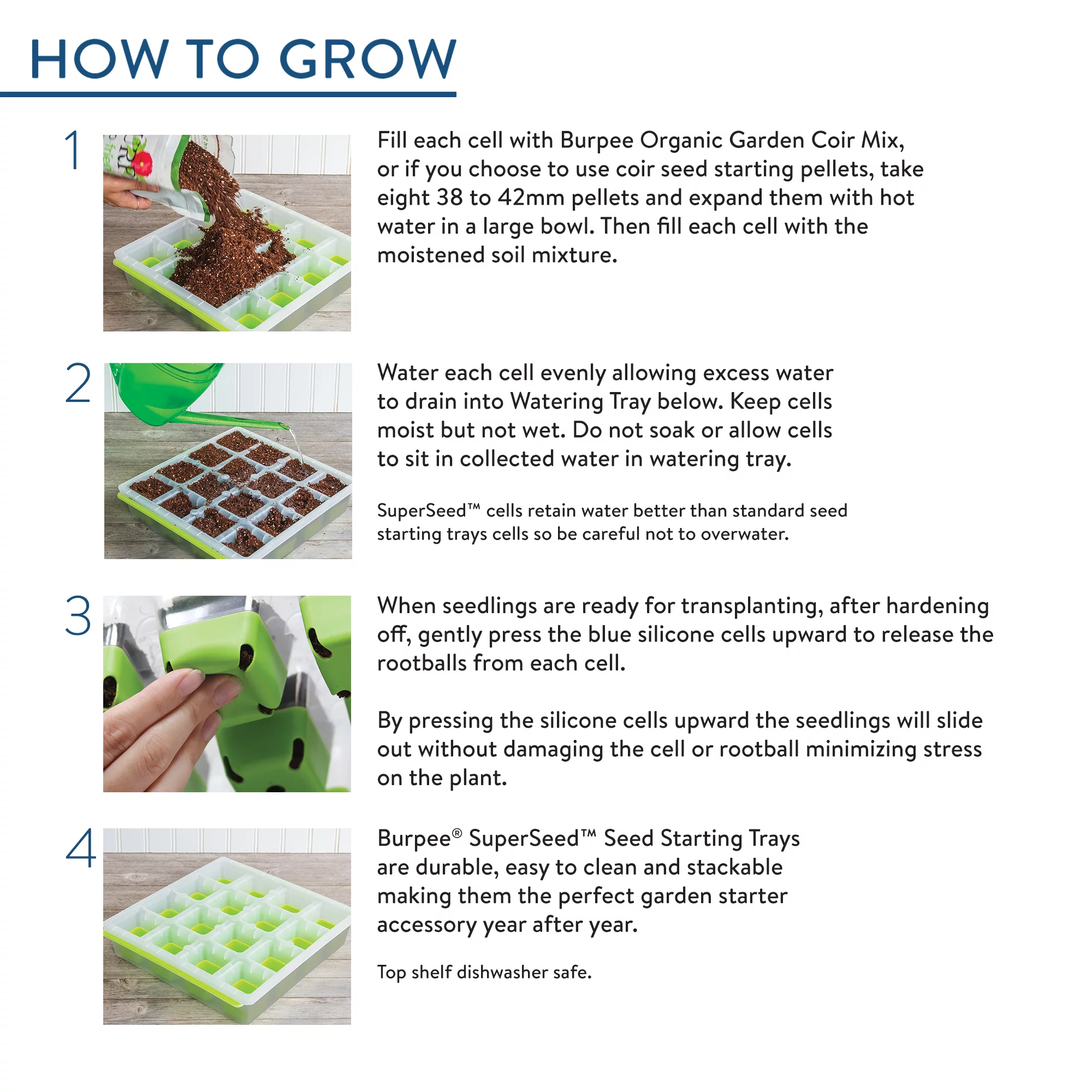 HOW TO GROW

1

Fill each cell with Burpee Organic Garden Coir Mix, or if you choose to use coir seed starting pellets, take eight 38 to 42mm pellets and expand them with hot water in a large bowl. Then fill each cell with the moistened soil mixture.

2

Water each cell evenly allowing excess water to drain into Watering Tray below. Keep cells moist but not wet. Do not soak or allow cells to sit in collected water in watering tray.

SuperSeed™ cells retain water better than standard seed starting trays cells so be careful not to overwater.

3

When seedlings are ready for transplanting, after hardening off, gently press the blue silicone cells upward to release the rootballs from each cell.

By pressing the silicone cells upward the seedlings will slide out without damaging the cell or rootball minimizing stress on the plant.

4

Burpee® SuperSeed™ Seed Starting Trays are durable, easy to clean and stackable making them the perfect garden starter accessory year after year.

Top shelf dishwasher safe.