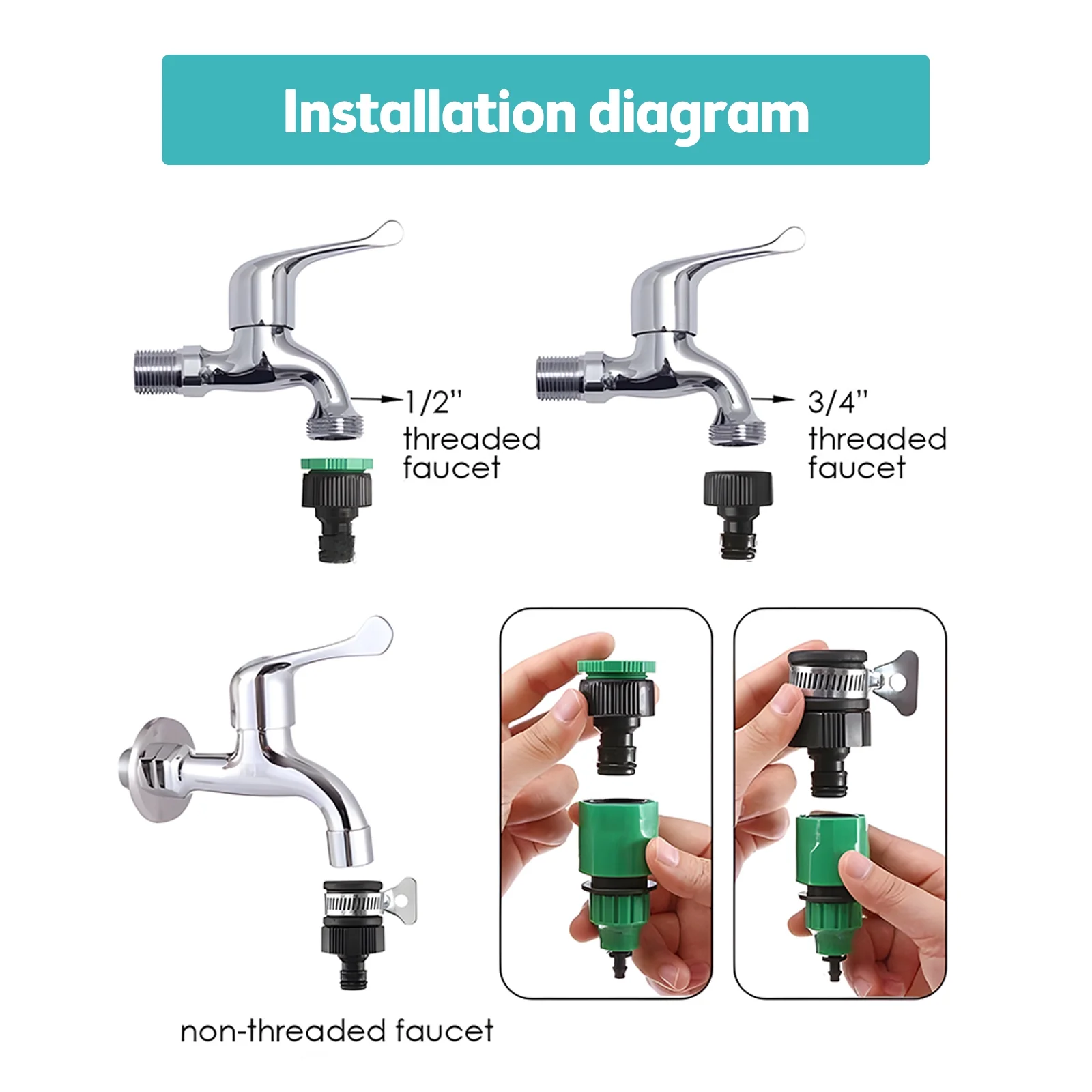 Installation diagram

1/2'' threaded faucet

3/4'' threaded faucet

non-threaded faucet