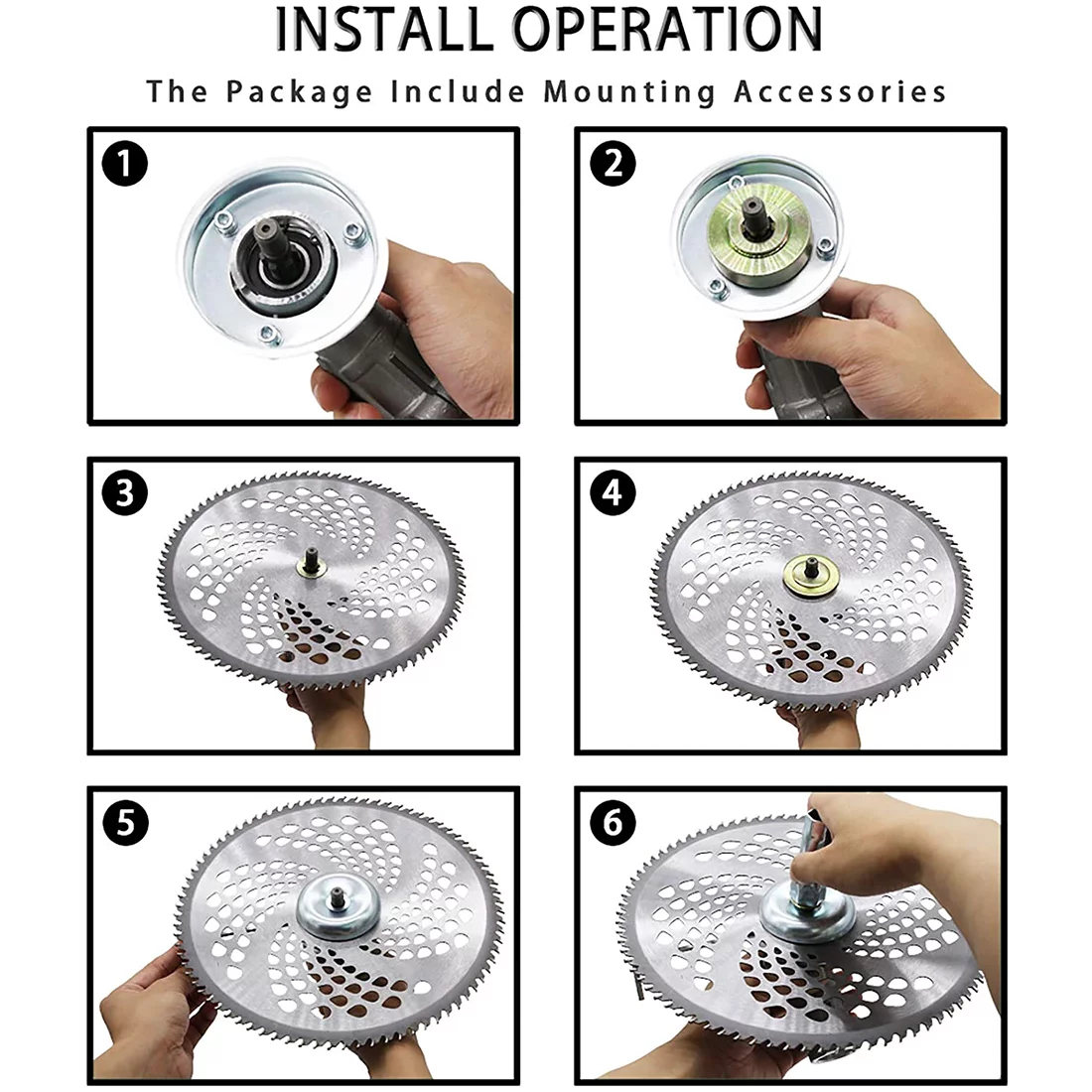 INSTALL OPERATION

The Package Include Mounting Accessories

1

2

3

4

5

6