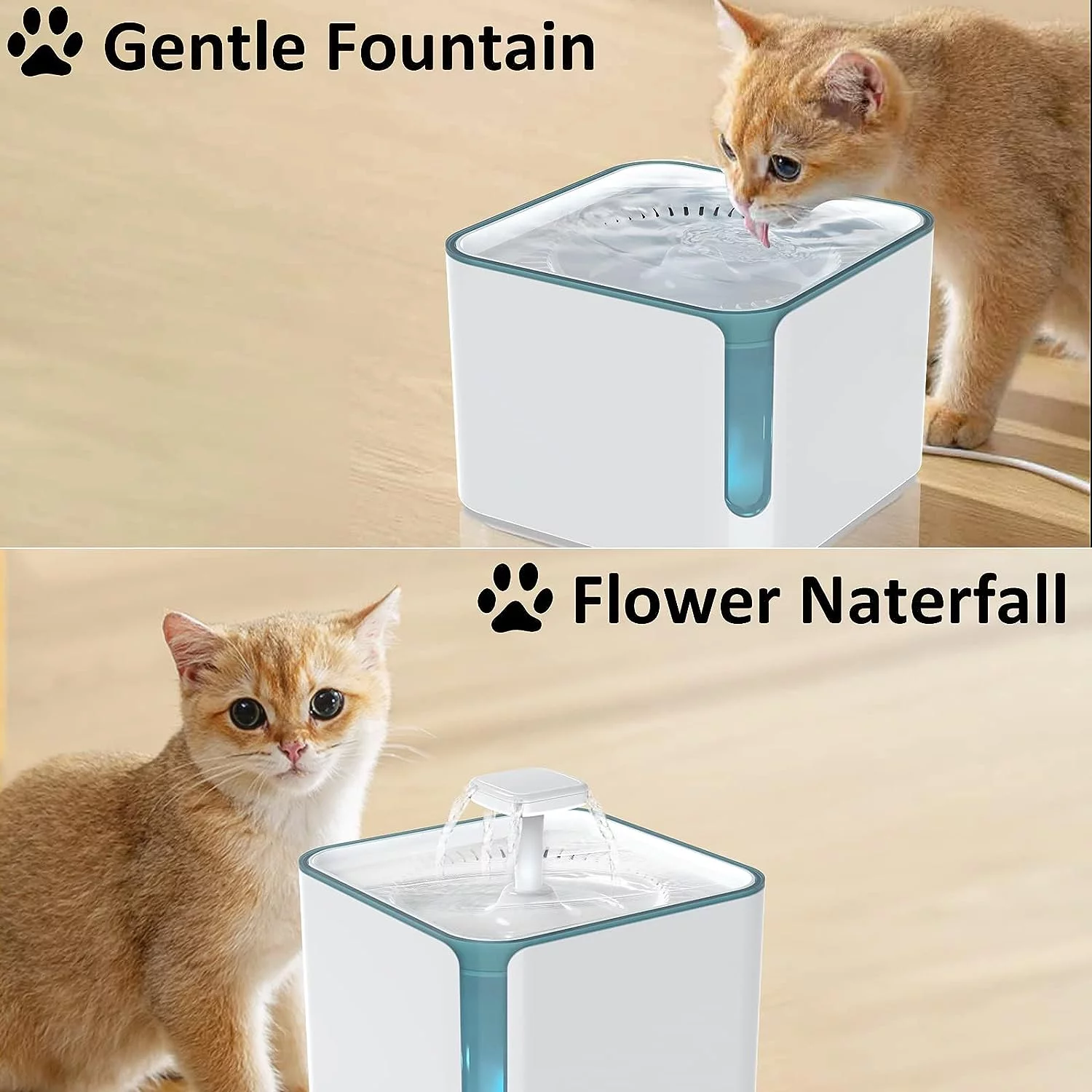 Gentle Fountain

Flower Naterfall