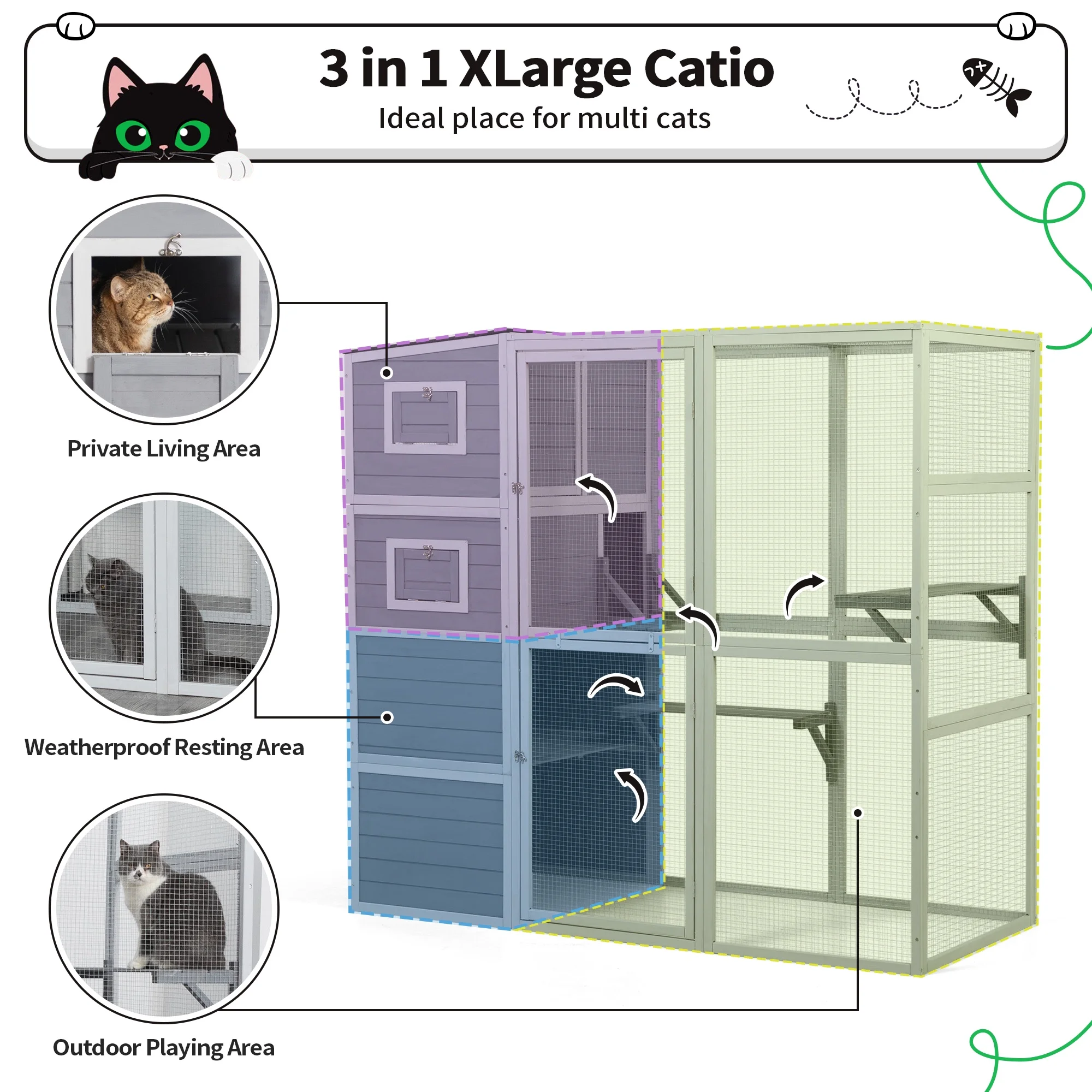 3 in 1 XLarge Catio
Ideal place for multi cats

Private Living Area

Weatherproof Resting Area

Outdoor Playing Area