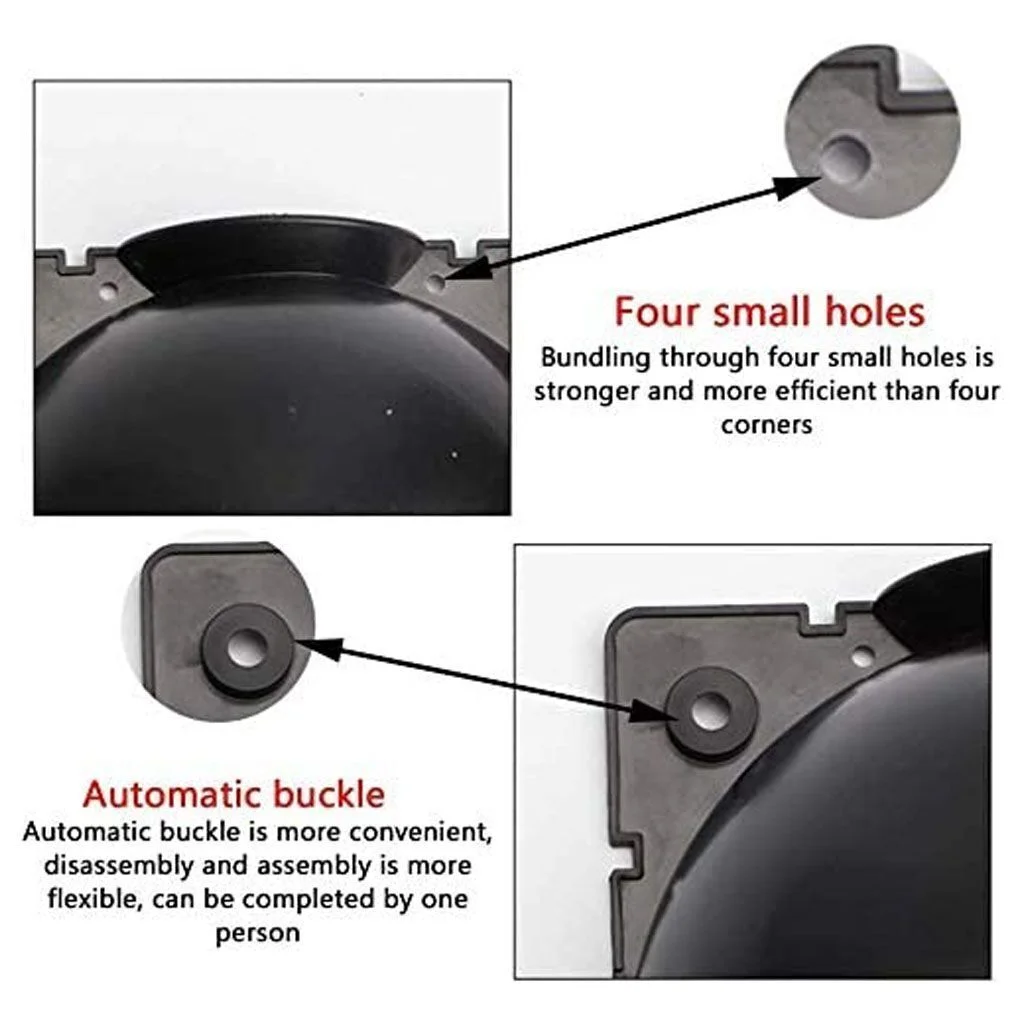 Four small holes

Bundling through four small holes is stronger and more efficient than four corners

Automatic buckle

Automatic buckle is more convenient, disassembly and assembly is more flexible, can be completed by one person