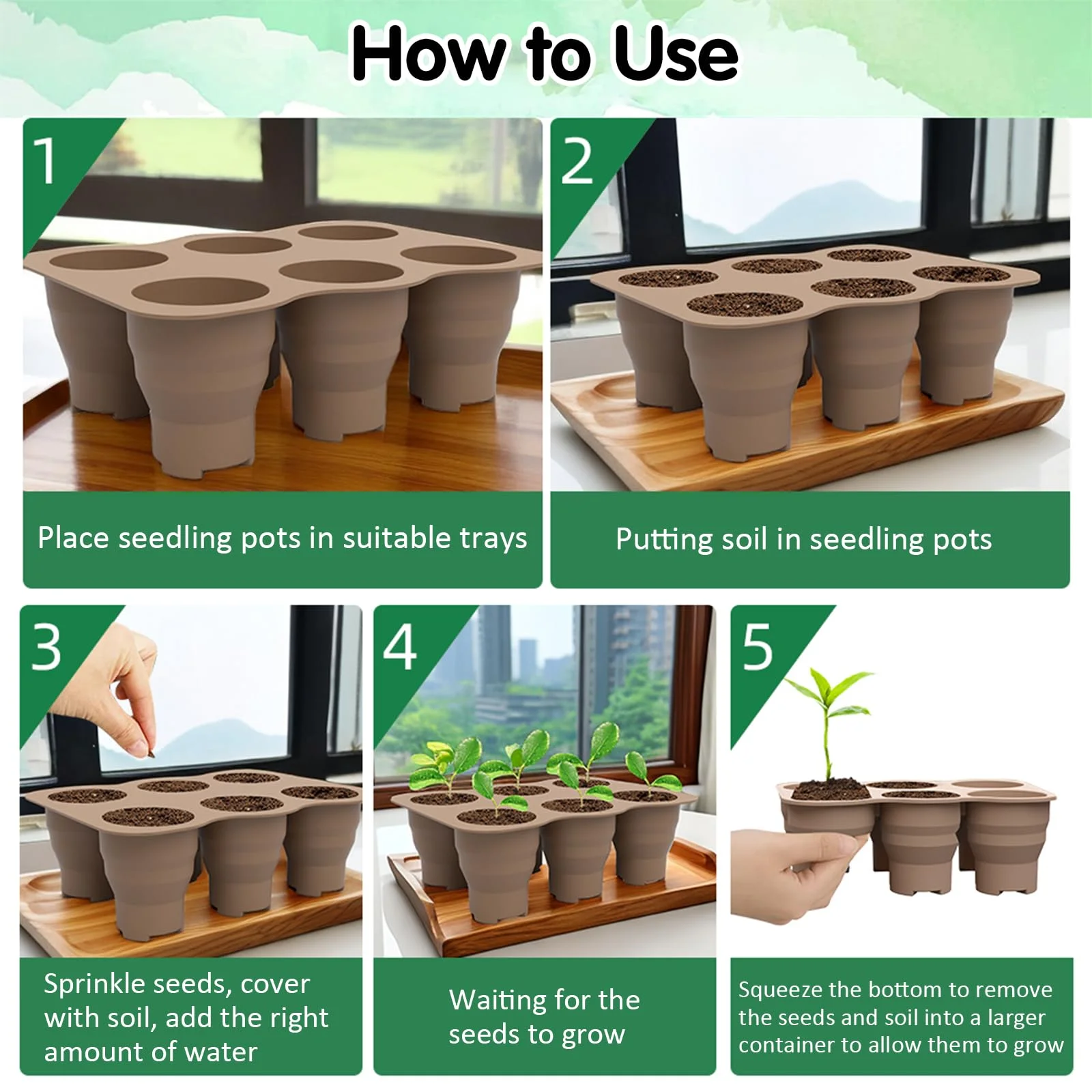 How to Use

1

Place seedling pots in suitable trays

2

Putting soil in seedling pots

3

Sprinkle seeds, cover with soil, add the right amount of water

4

Waiting for the seeds to grow

5

Squeeze the bottom to remove the seeds and soil into a larger container to allow them to grow