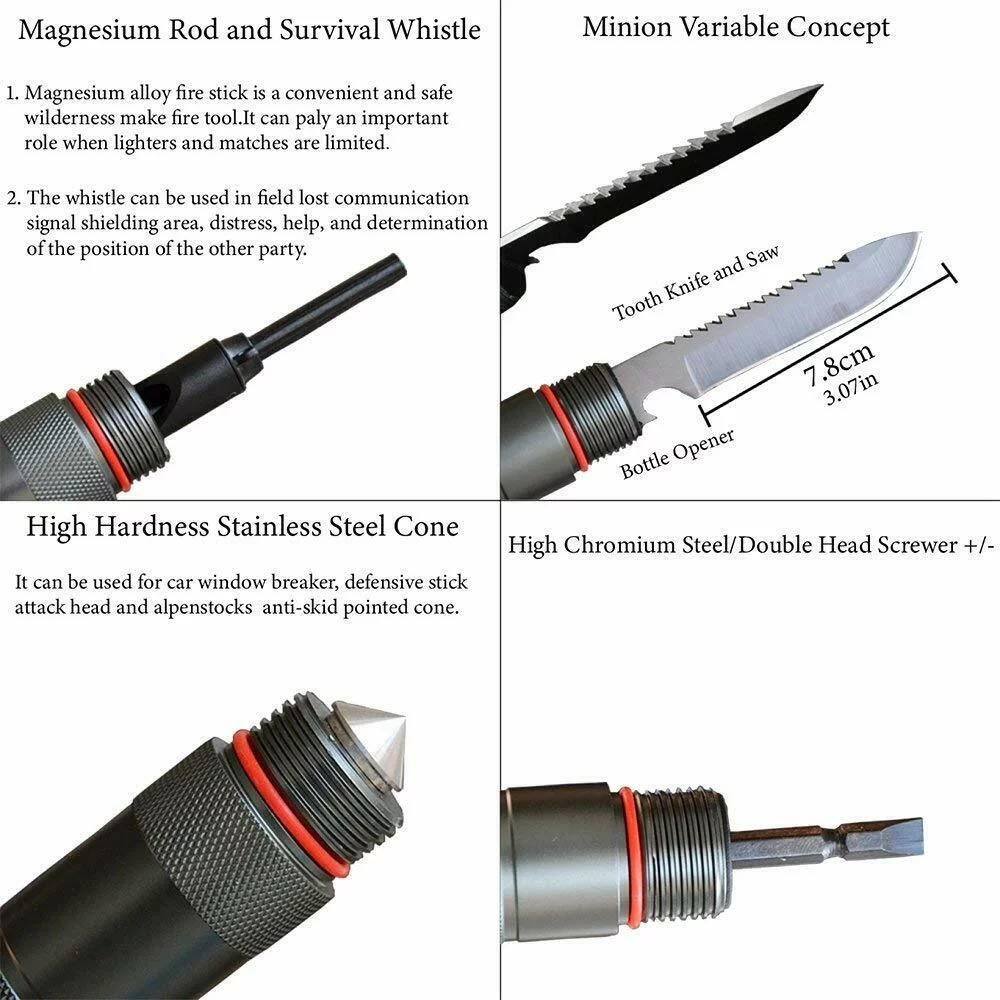 Magnesium Rod and Survival Whistle

1. Magnesium alloy fire stick is a convenient and safe wilderness make fire tool.It can paly an important role when lighters and matches are limited.

2. The whistle can be used in field lost communication signal shielding area, distress, help, and determination of the position of the other party.

Minion Variable Concept

Tooth Knife and Saw

7.8cm
3.07in

Bottle Opener

High Hardness Stainless Steel Cone

It can be used for car window breaker, defensive stick attack head and alpenstocks anti-skid pointed cone.

High Chromium Steel/Double Head Screwer +/-