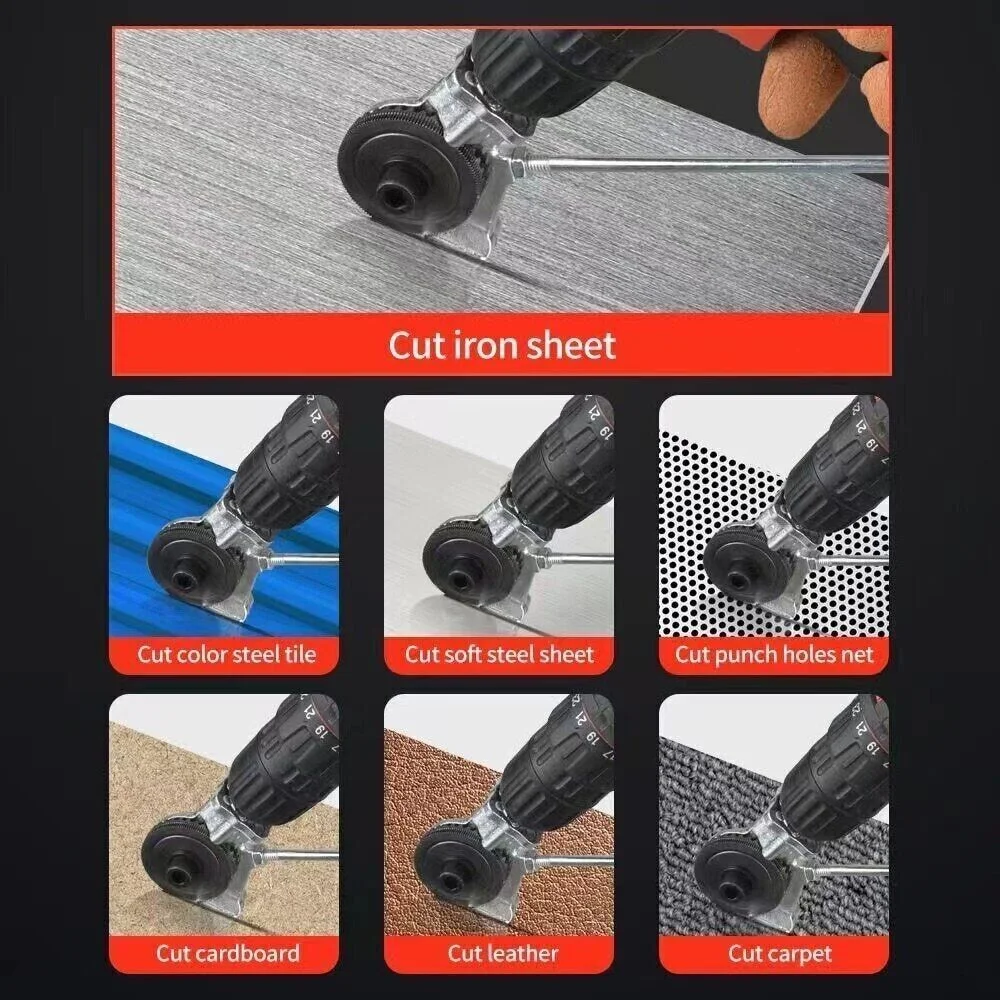 Cut iron sheet

Cut color steel tile

Cut soft steel sheet

Cut punch holes net

Cut cardboard

Cut leather

Cut carpet