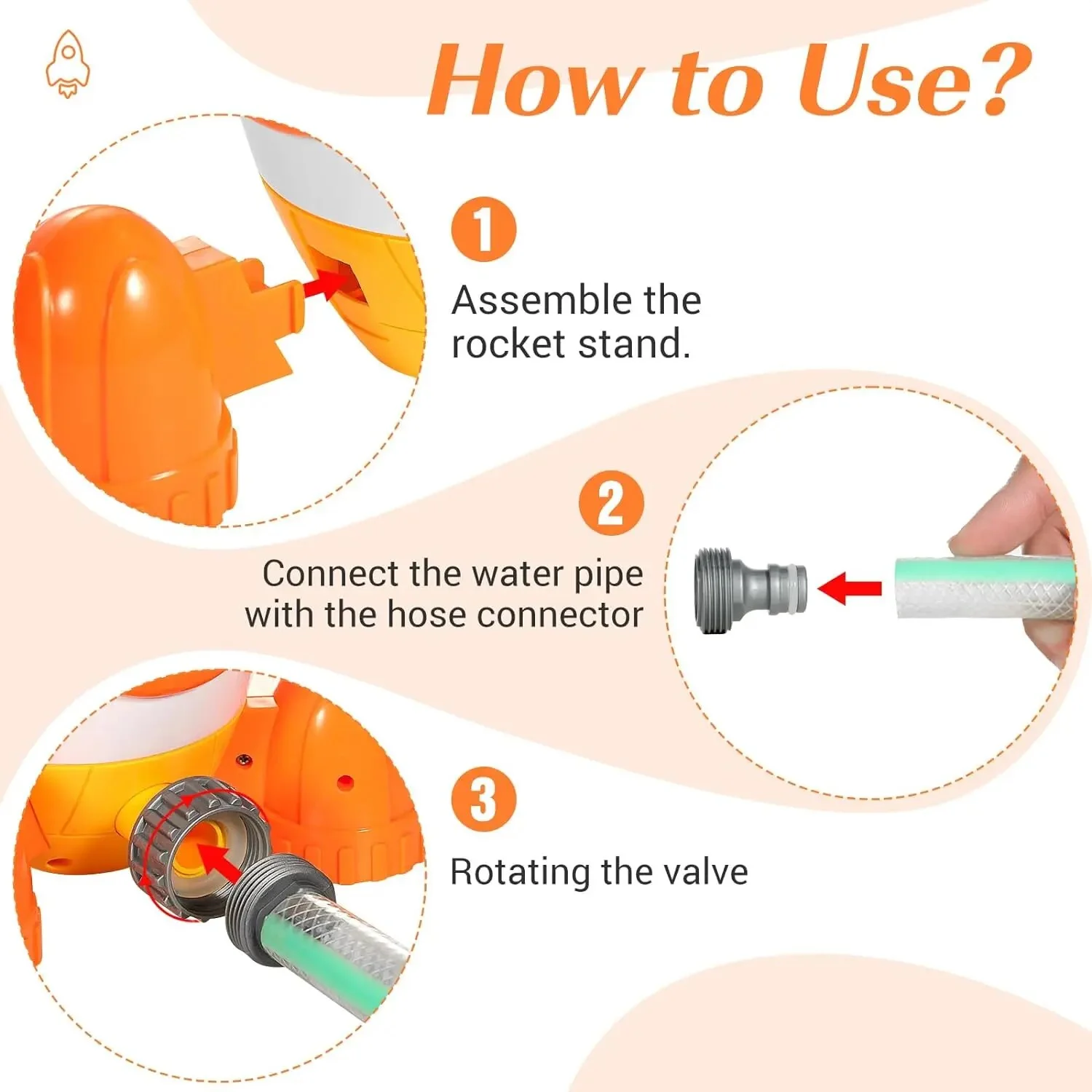 How to Use?

1

Assemble the rocket stand.

2

Connect the water pipe with the hose connector

3

Rotating the valve