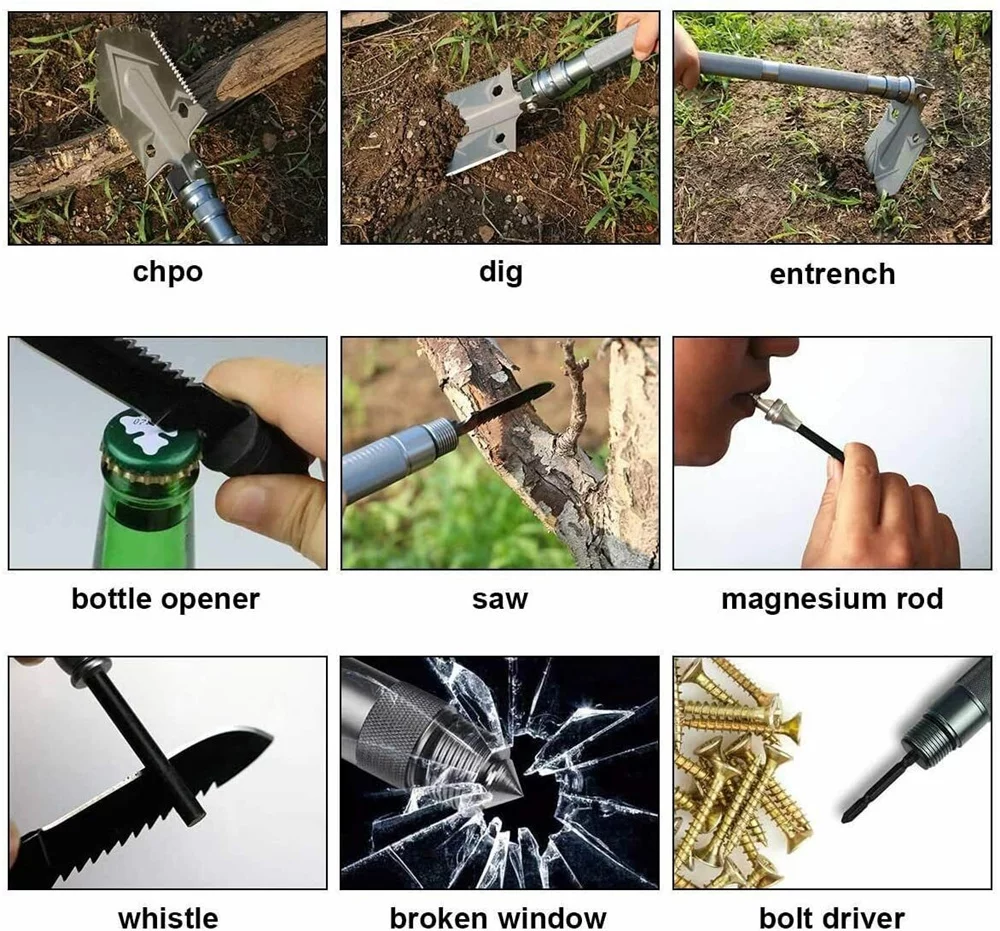 chpo

dig

entrench

bottle opener

saw

magnesium rod

whistle

broken window

bolt driver