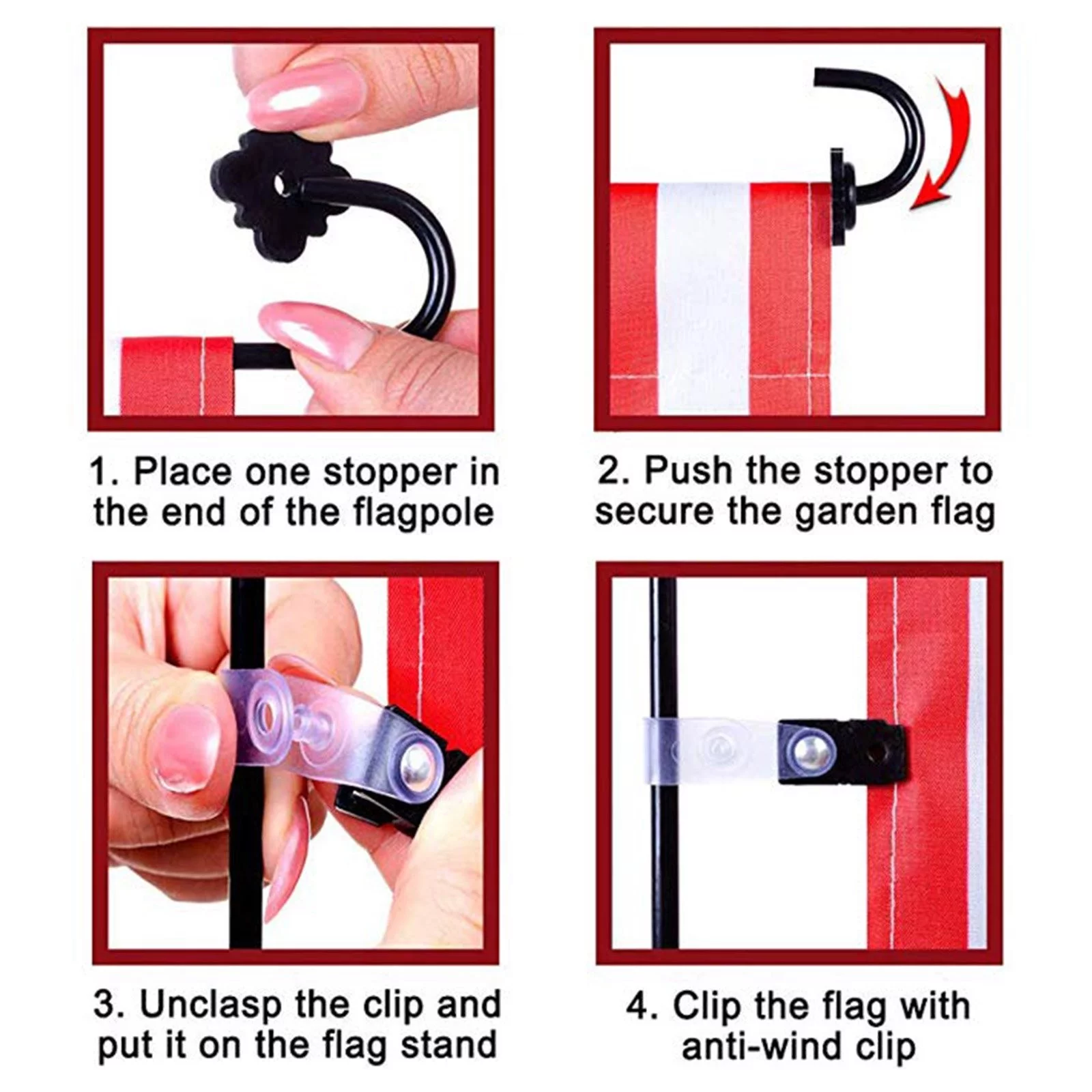 1. Place one stopper in the end of the flagpole

2. Push the stopper to secure the garden flag

3. Unclasp the clip and put it on the flag stand

4. Clip the flag with anti-wind clip