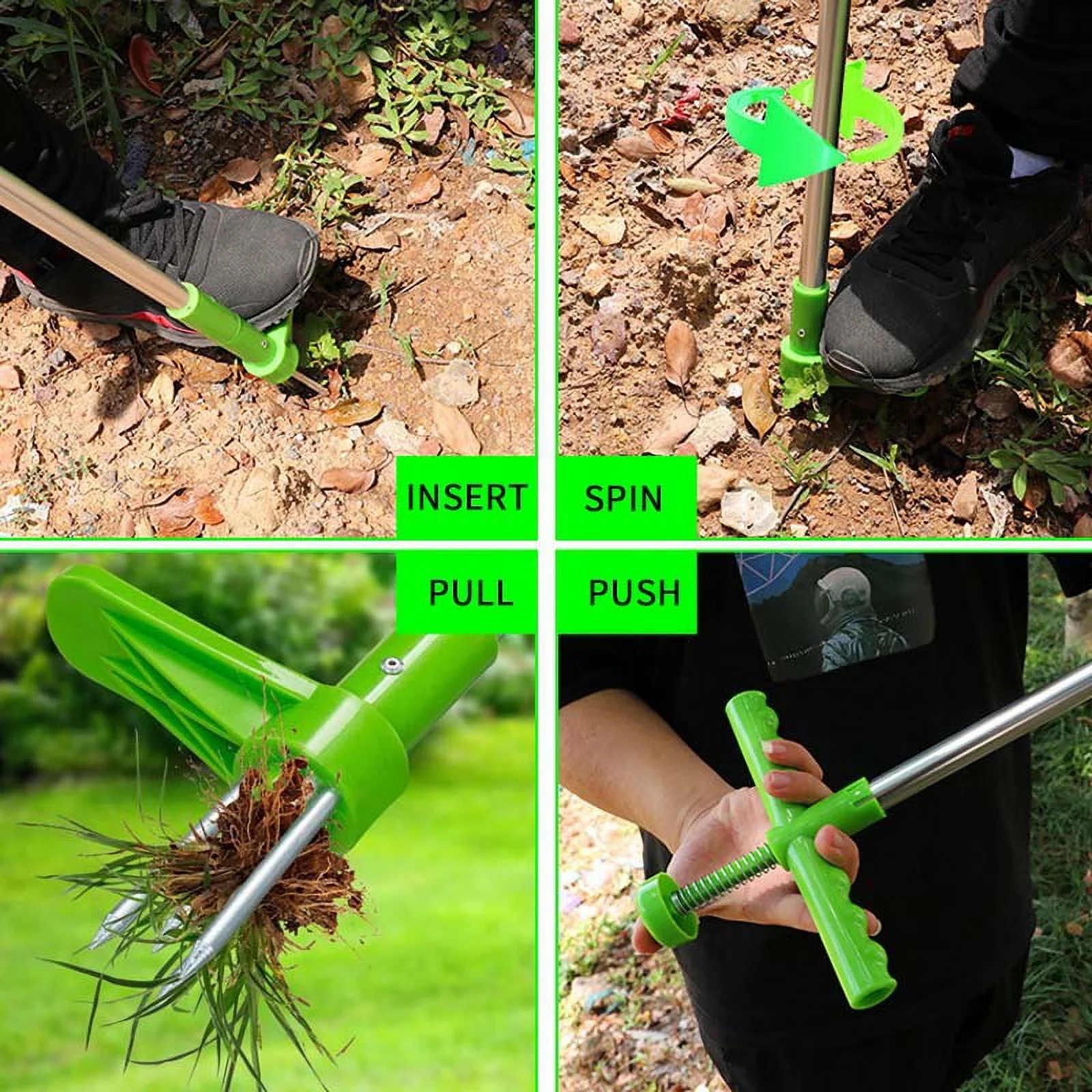 INSERT

SPIN

PULL

PUSH