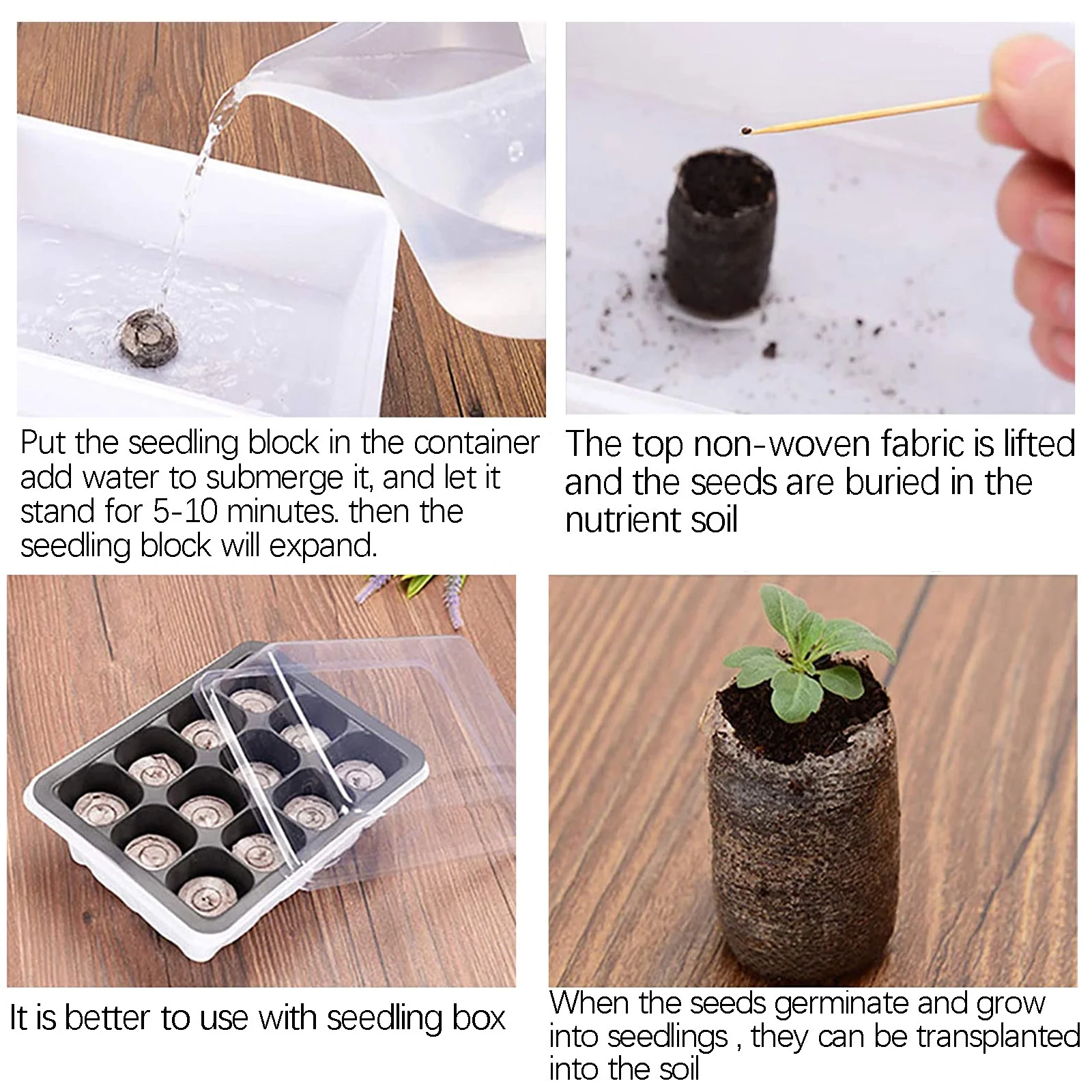 Put the seedling block in the container add water to submerge it, and let it stand for 5-10 minutes. then the seedling block will expand.

The top non-woven fabric is lifted and the seeds are buried in the nutrient soil

It is better to use with seedling box

When the seeds germinate and grow into seedlings , they can be transplanted into the soil