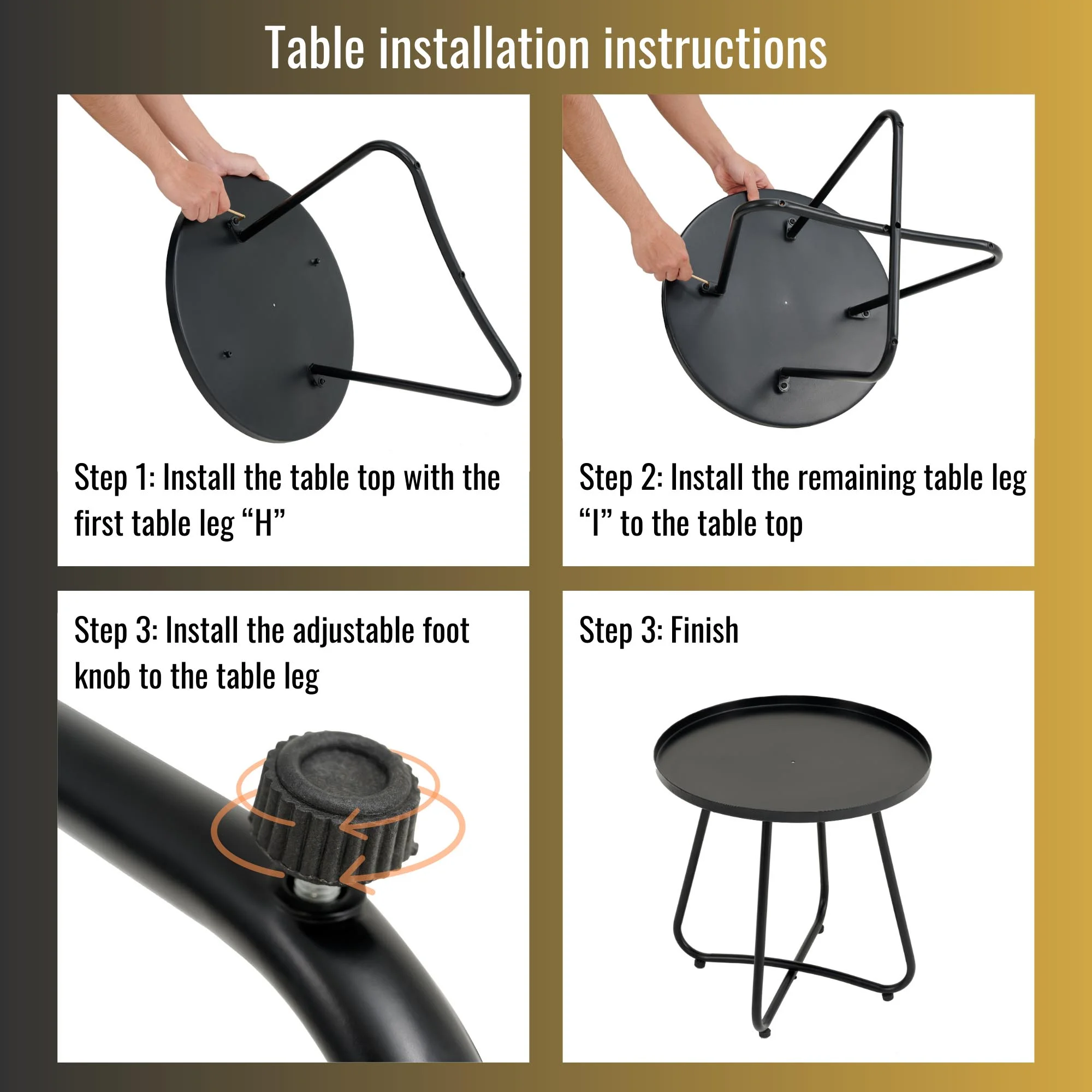 Table installation instructions

Step 1: Install the table top with the first table leg “H”

Step 2: Install the remaining table leg “I” to the table top

Step 3: Install the adjustable foot knob to the table leg

Step 3: Finish