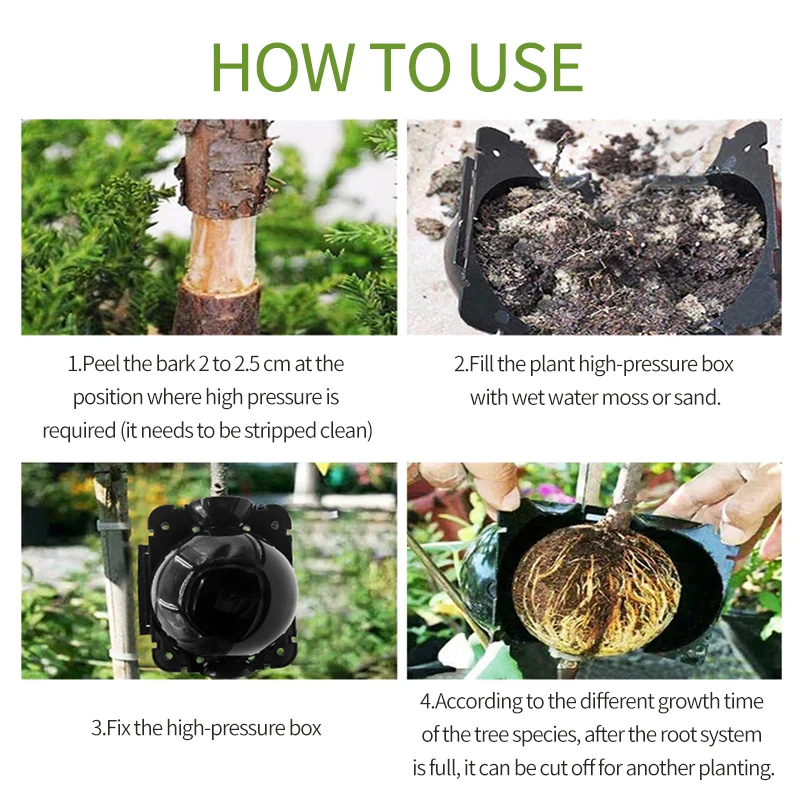 HOW TO USE

1.Peel the bark 2 to 2.5 cm at the position where high pressure is required (it needs to be stripped clean)

2.Fill the plant high-pressure box with wet water moss or sand.

3.Fix the high-pressure box

4.According to the different growth time of the tree species, after the root system is full, it can be cut off for another planting.