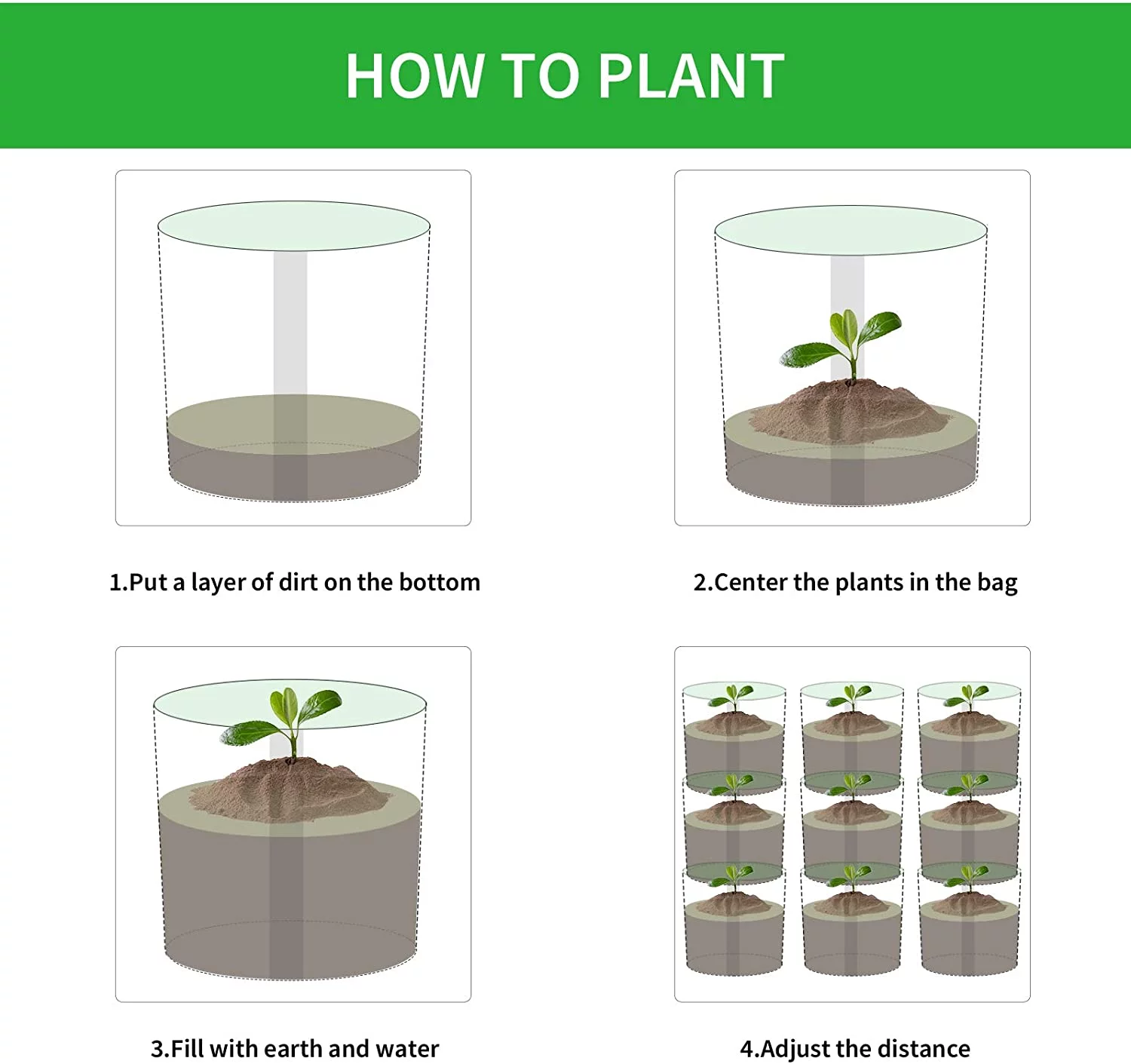 HOW TO PLANT

1.Put a layer of dirt on the bottom

2.Center the plants in the bag

3.Fill with earth and water

4.Adjust the distance