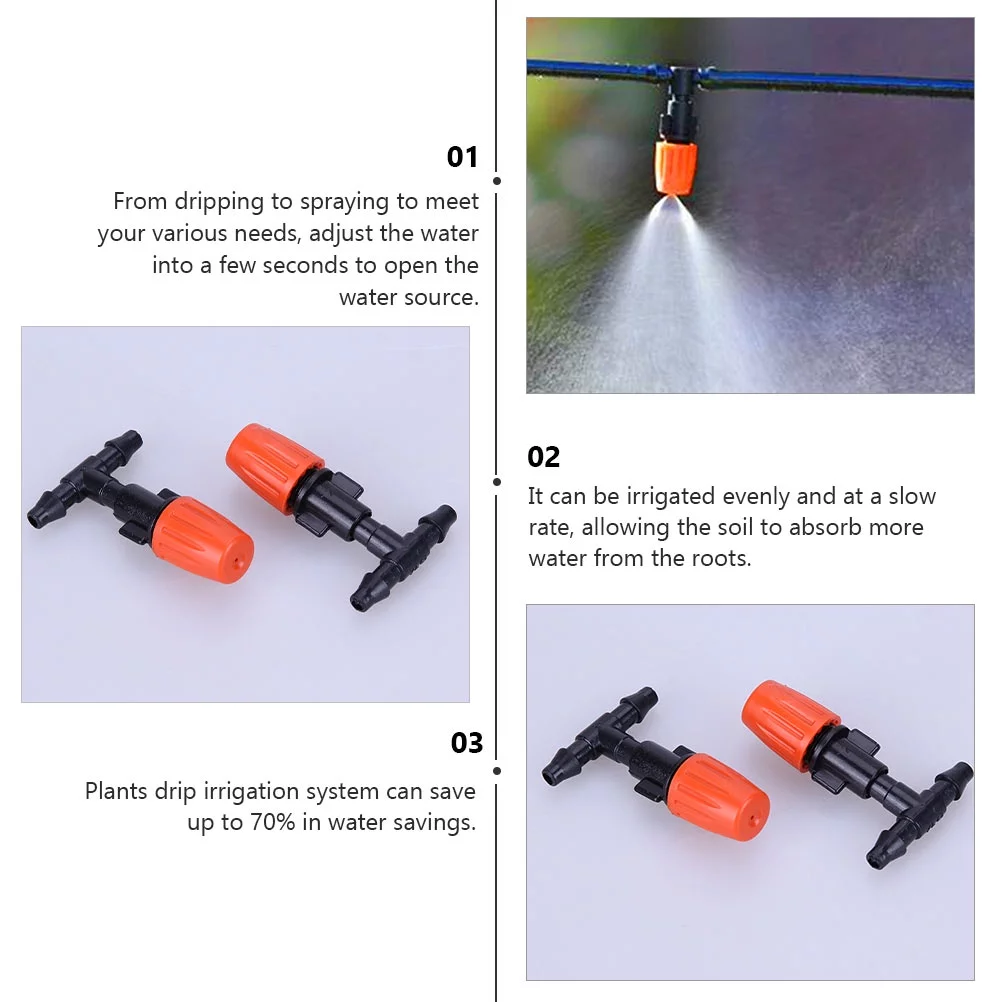 01

From dripping to spraying to meet your various needs, adjust the water into a few seconds to open the water source.

02

It can be irrigated evenly and at a slow rate, allowing the soil to absorb more water from the roots.

03

Plants drip irrigation system can save up to 70% in water savings.