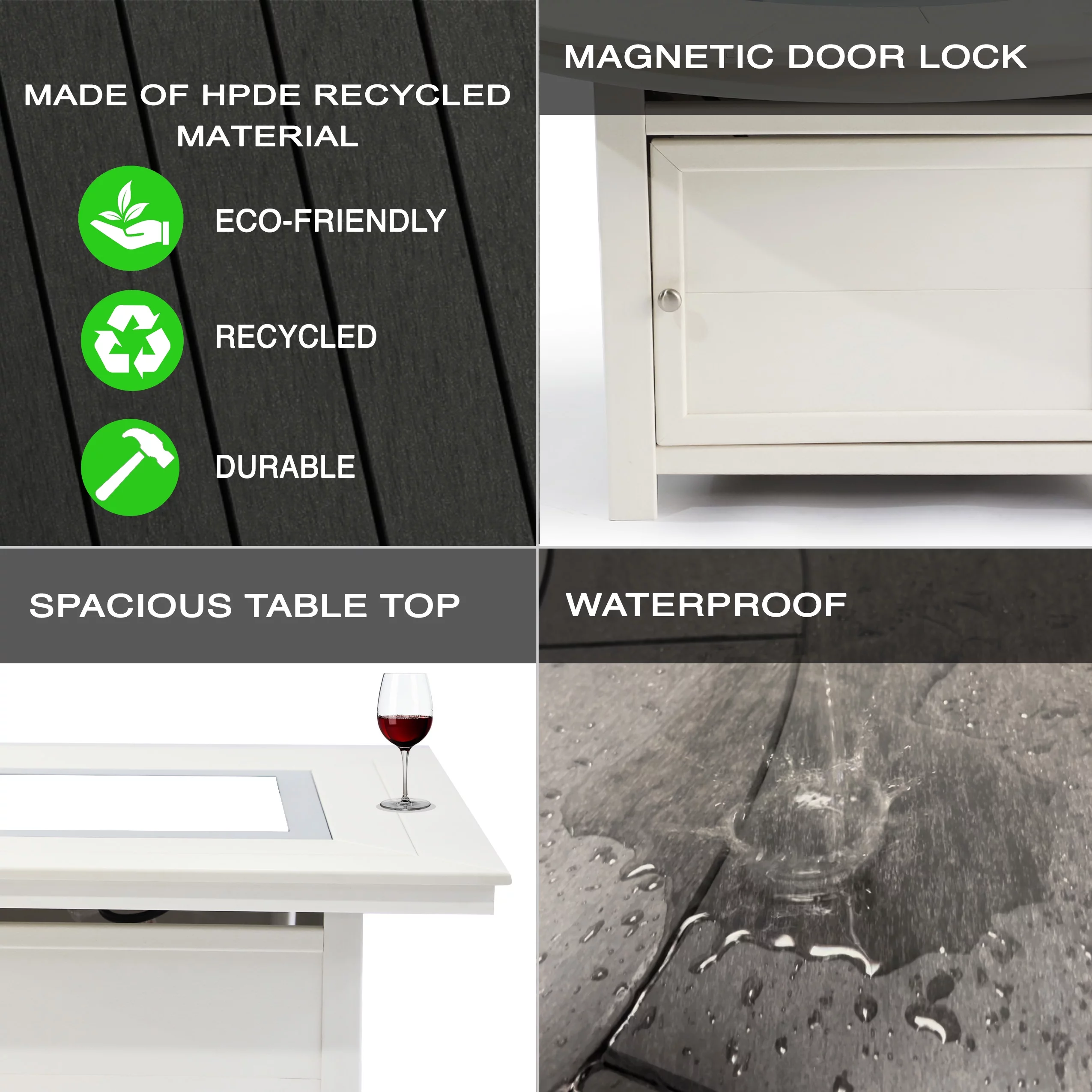 MADE OF HPDE RECYCLED MATERIAL

ECO-FRIENDLY

RECYCLED

DURABLE

MAGNETIC DOOR LOCK

SPACIOUS TABLE TOP

WATERPROOF