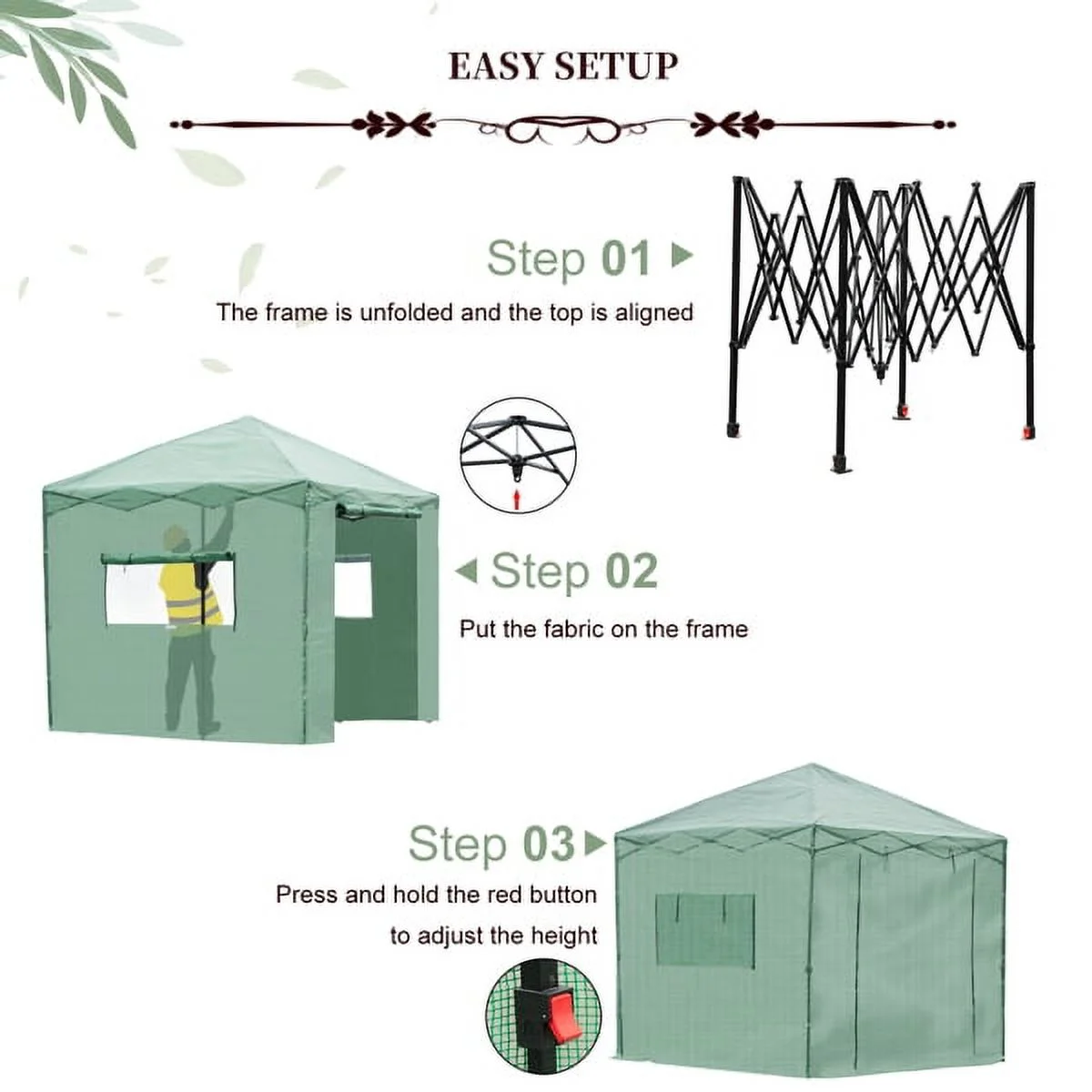 EASY SETUP

Step 01

The frame is unfolded and the top is aligned

Step 02

Put the fabric on the frame

Step 03

Press and hold the red button to adjust the height