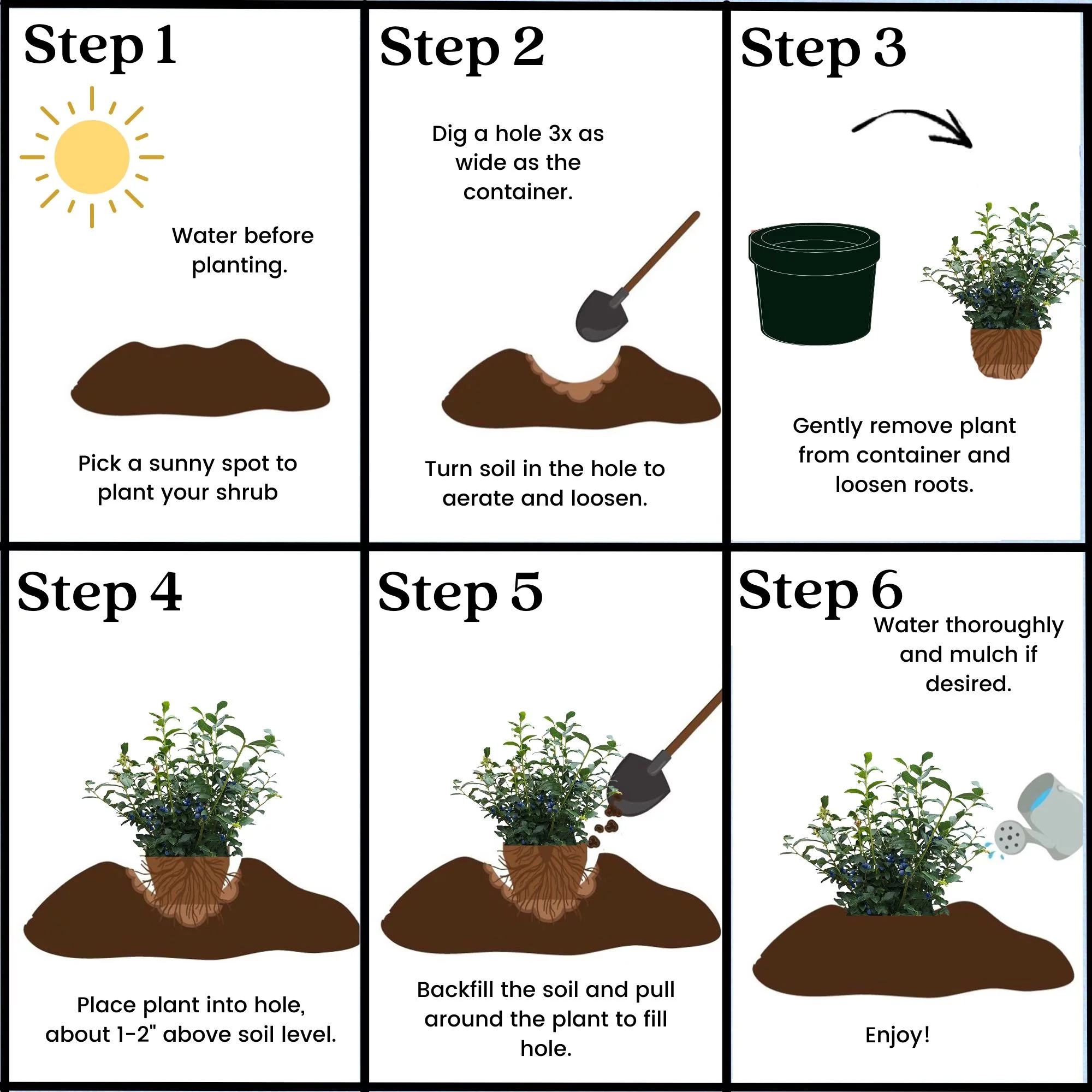 Step 1

Water before planting.

Pick a sunny spot to plant your shrub

Step 2

Dig a hole 3x as wide as the container.

Turn soil in the hole to aerate and loosen.

Step 3

Gently remove plant from container and loosen roots.

Step 4

Place plant into hole, about 1-2" above soil level.

Step 5

Backfill the soil and pull around the plant to fill hole.

Step 6

Water thoroughly and mulch if desired.

Enjoy!