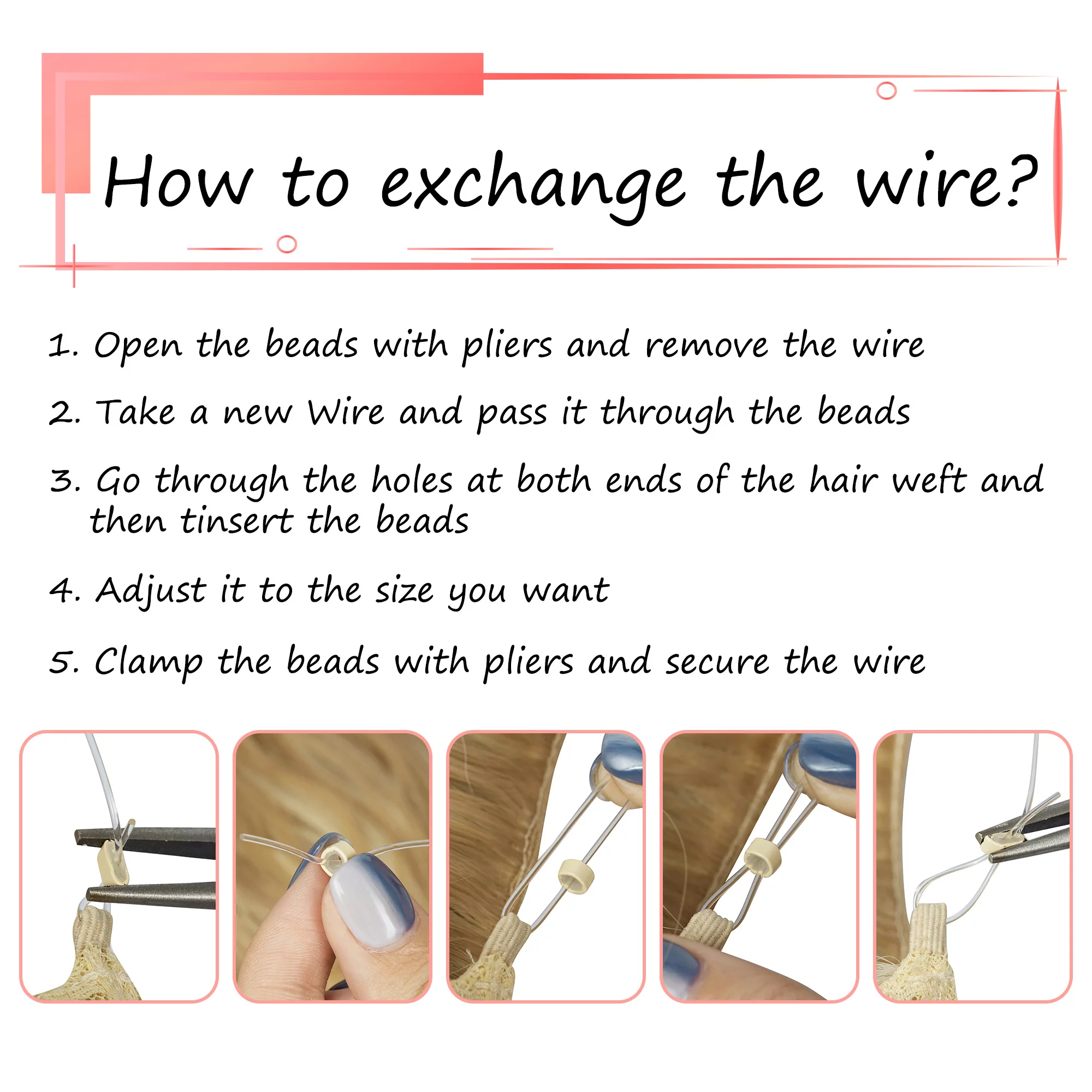 How to exchange the wire?

1. Open the beads with pliers and remove the wire

2. Take a new Wire and pass it through the beads

3. Go through the holes at both ends of the hair weft and then tinsert the beads

4. Adjust it to the size you want

5. Clamp the beads with pliers and secure the wire