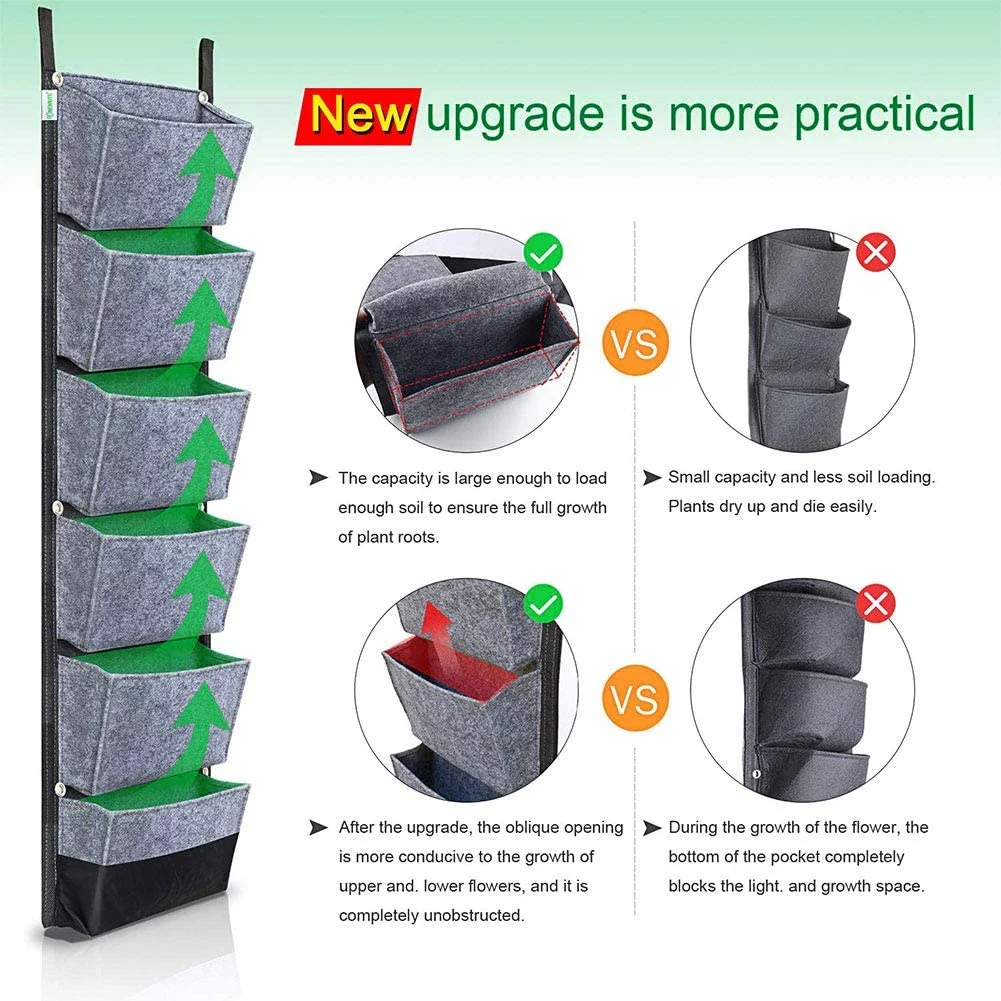 New upgrade is more practical

VS

The capacity is large enough to load enough soil to ensure the full growth of plant roots.

Small capacity and less soil loading. Plants dry up and die easily.

VS

After the upgrade, the oblique opening is more conducive to the growth of upper and. lower flowers, and it is completely unobstructed.

During the growth of the flower, the bottom of the pocket completely blocks the light. and growth space.