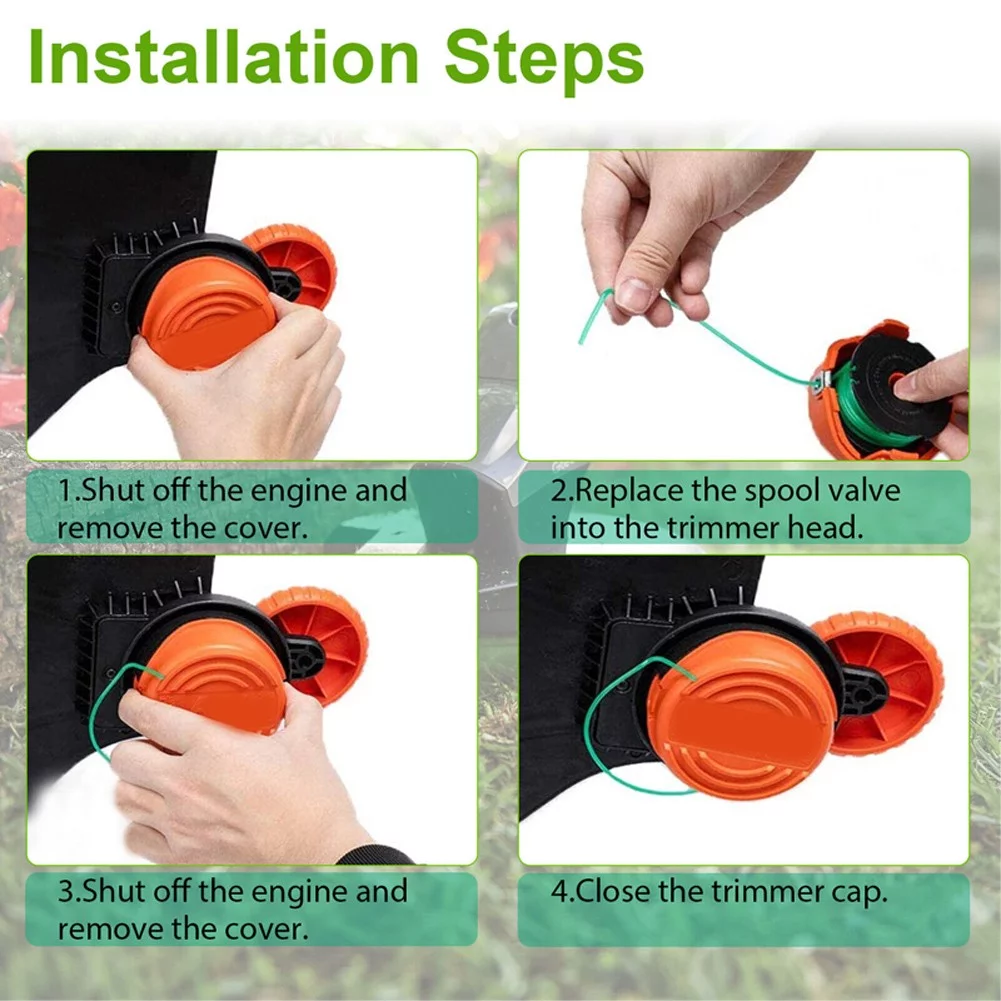 Installation Steps

1.Shut off the engine and remove the cover.

2.Replace the spool valve into the trimmer head.

3.Shut off the engine and remove the cover.

4.Close the trimmer cap.