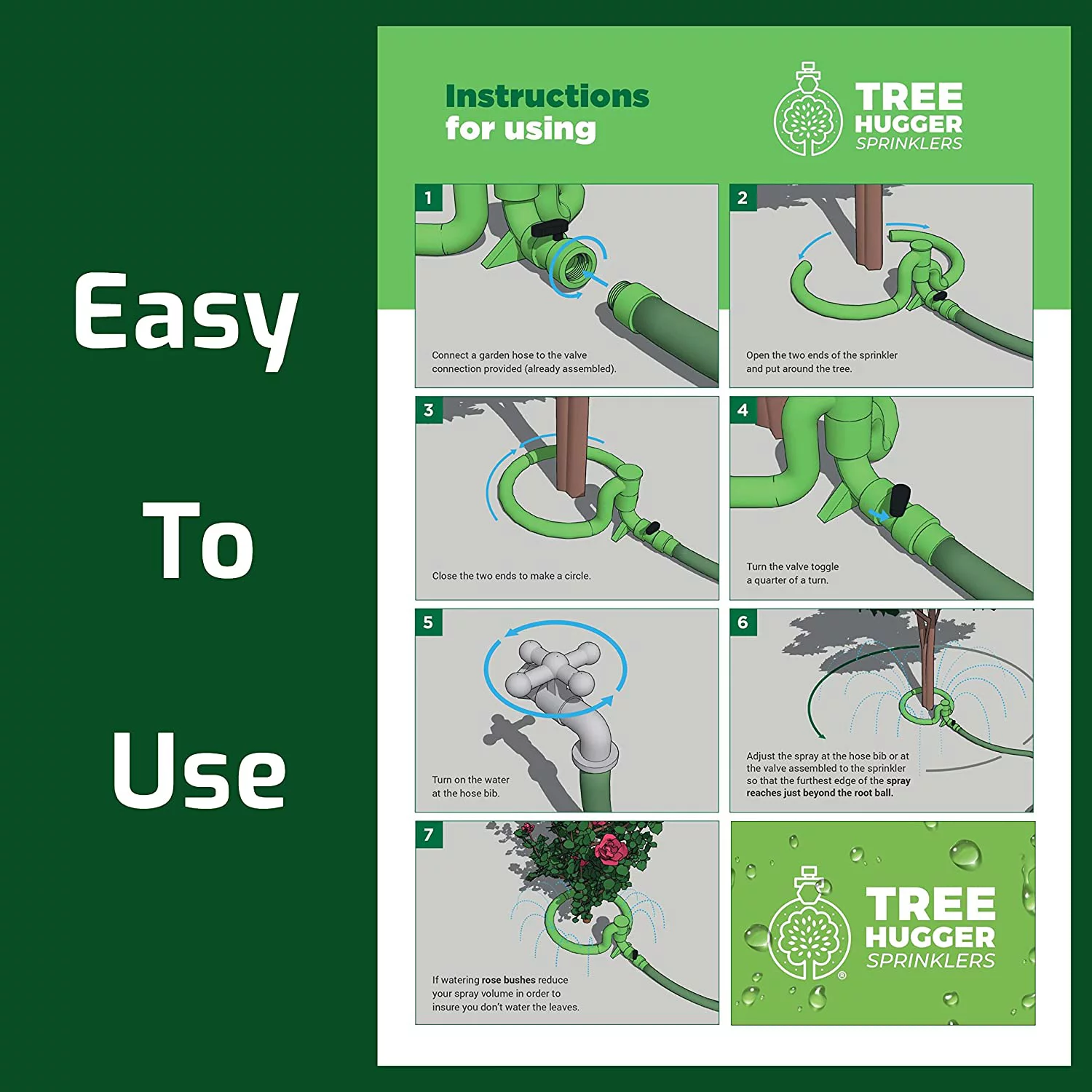 Easy

To

Use

Instructions for using

TREE HUGGER SPRINKLERS

1

Connect a garden hose to the valve connection provided (already assembled).

2

Open the two ends of the sprinkler and put around the tree.

3

Close the two ends to make a circle.

4

Turn the valve toggle a quarter of a turn.

5

Turn on the water at the hose bib.

6

Adjust the spray at the hose bib or at the valve assembled to the sprinkler so that the furthest edge of the spray reaches just beyond the root ball.

7

If watering rose bushes reduce your spray volume in order to insure you don't water the leaves.

TREE HUGGER SPRINKLERS
®