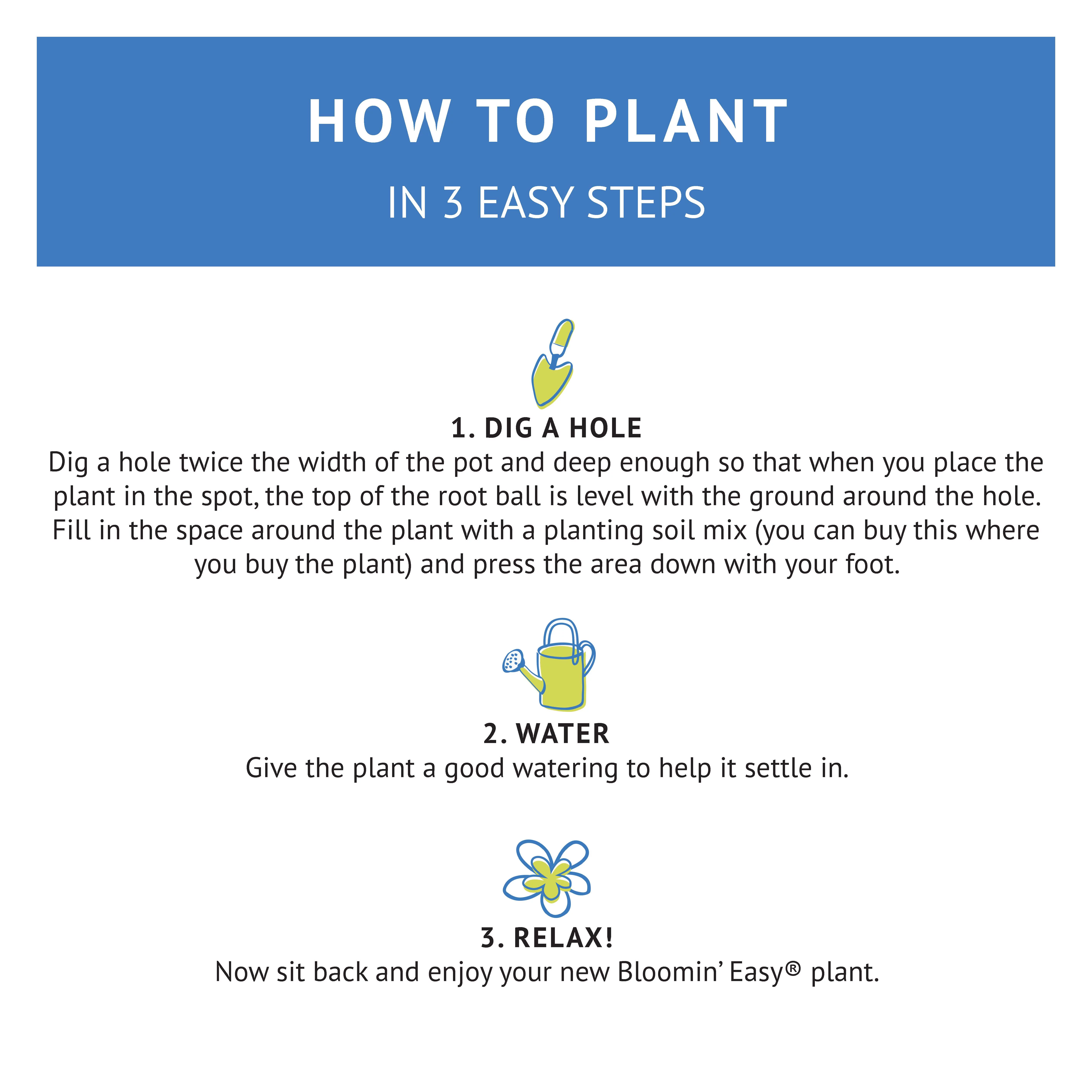 HOW TO PLANT

IN 3 EASY STEPS

1. DIG A HOLE

Dig a hole twice the width of the pot and deep enough so that when you place the plant in the spot, the top of the root ball is level with the ground around the hole. Fill in the space around the plant with a planting soil mix (you can buy this where you buy the plant) and press the area down with your foot.

2. WATER

Give the plant a good watering to help it settle in.

3. RELAX!

Now sit back and enjoy your new Bloomin' Easy® plant.