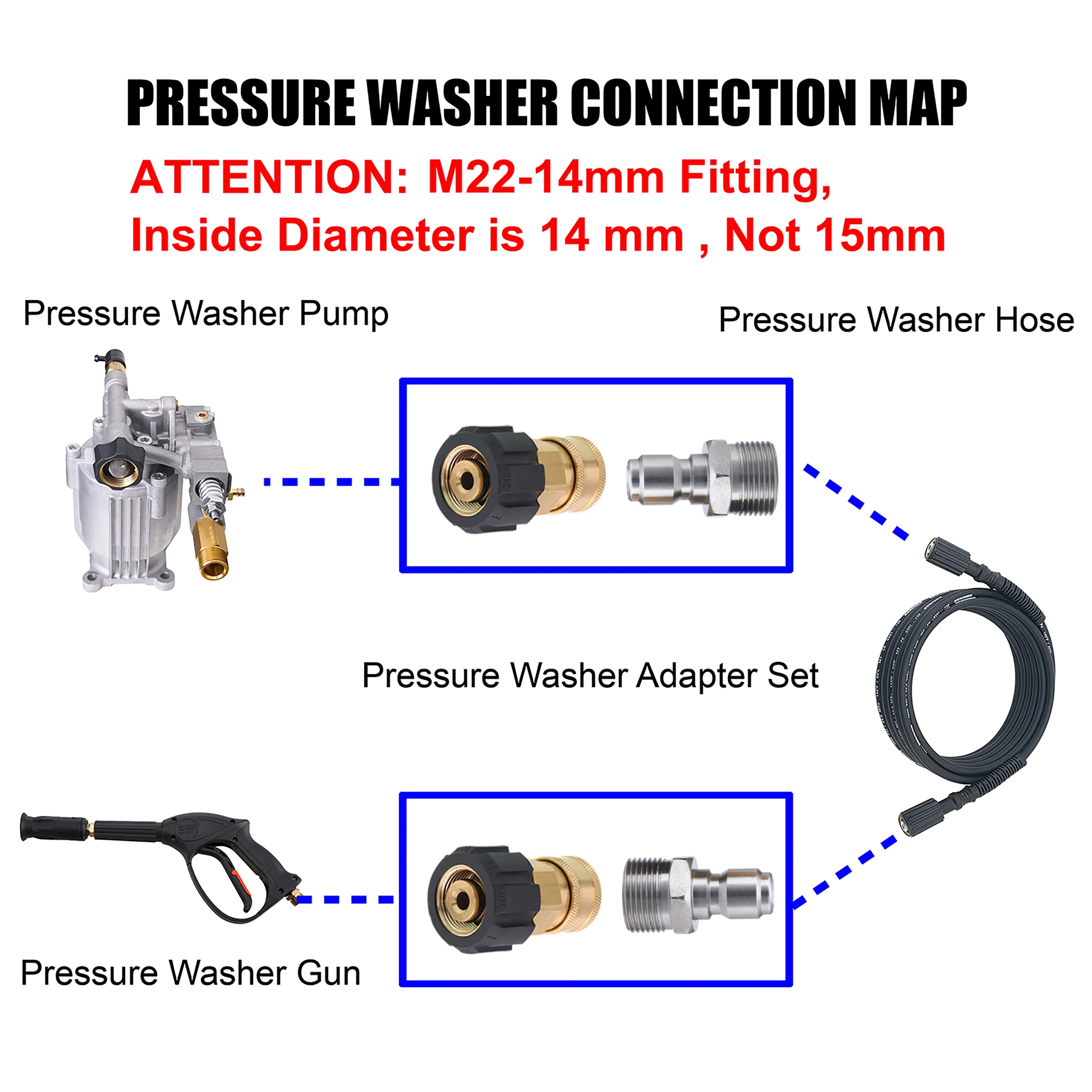 PRESSURE WASHER CONNECTION MAP

ATTENTION: M22-14mm Fitting, Inside Diameter is 14 mm , Not 15mm

Pressure Washer Pump

Pressure Washer Hose

Pressure Washer Adapter Set

Pressure Washer Gun