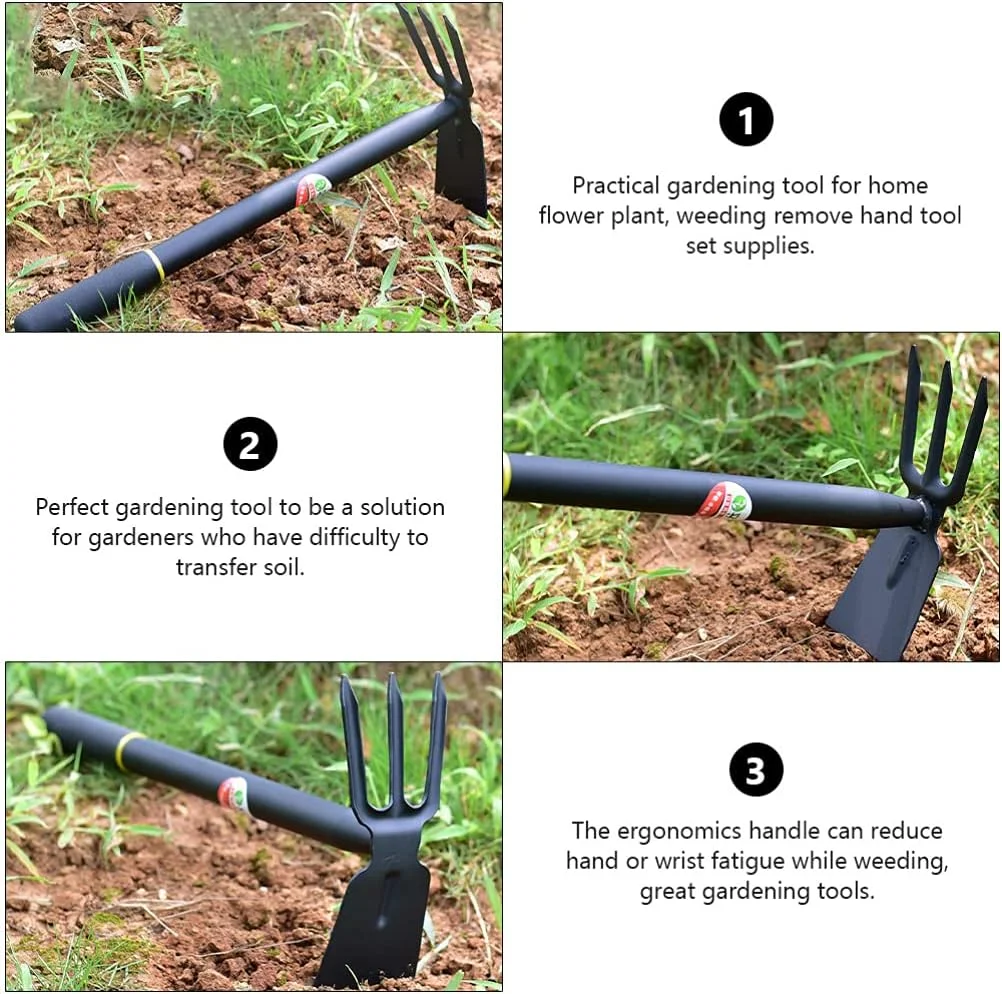 1

Practical gardening tool for home flower plant, weeding remove hand tool set supplies.

2

Perfect gardening tool to be a solution for gardeners who have difficulty to transfer soil.

3

The ergonomics handle can reduce hand or wrist fatigue while weeding, great gardening tools.