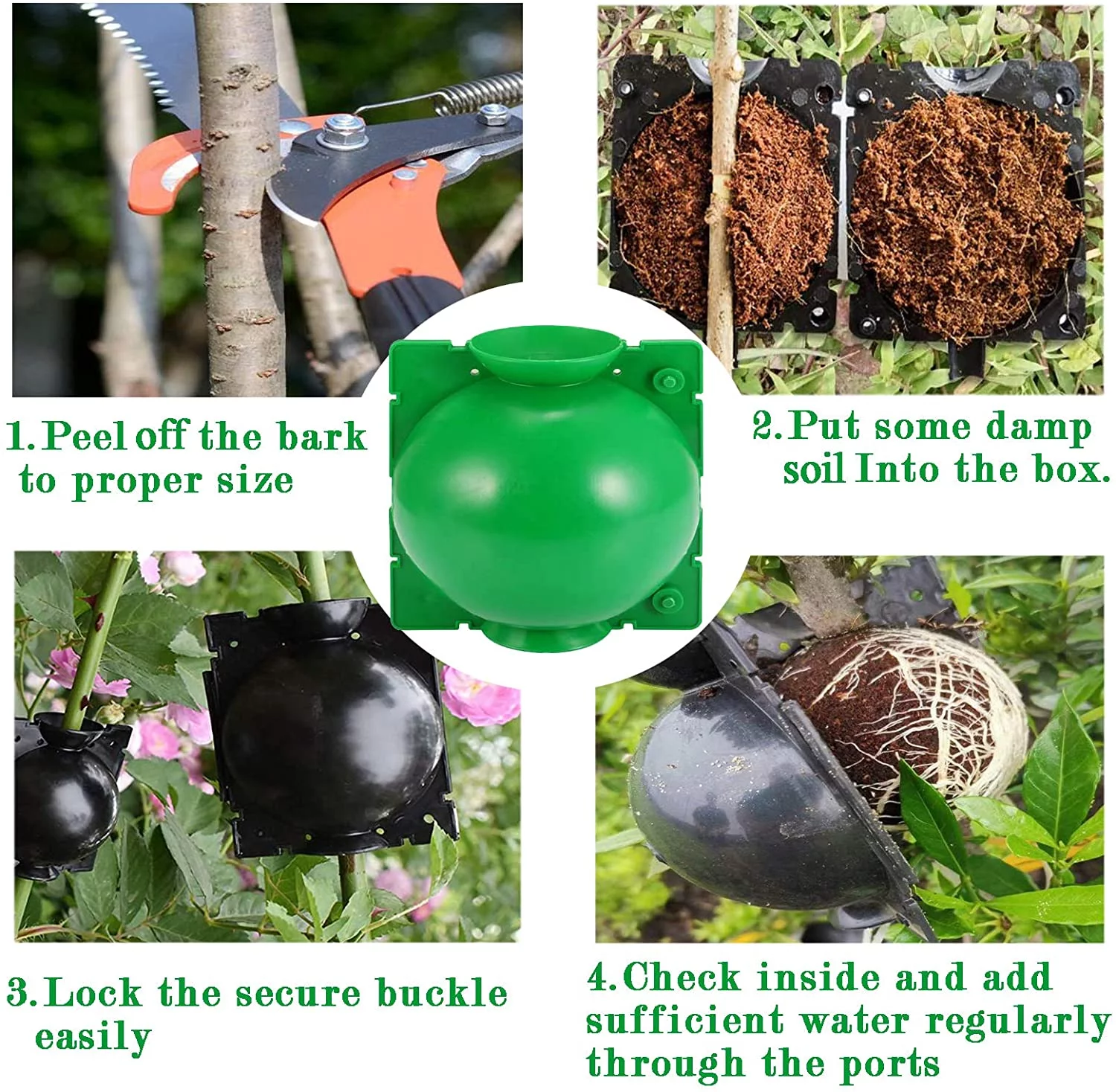 1. Peel off the bark to proper size

2. Put some damp soil Into the box.

3. Lock the secure buckle easily

4. Check inside and add sufficient water regularly through the ports