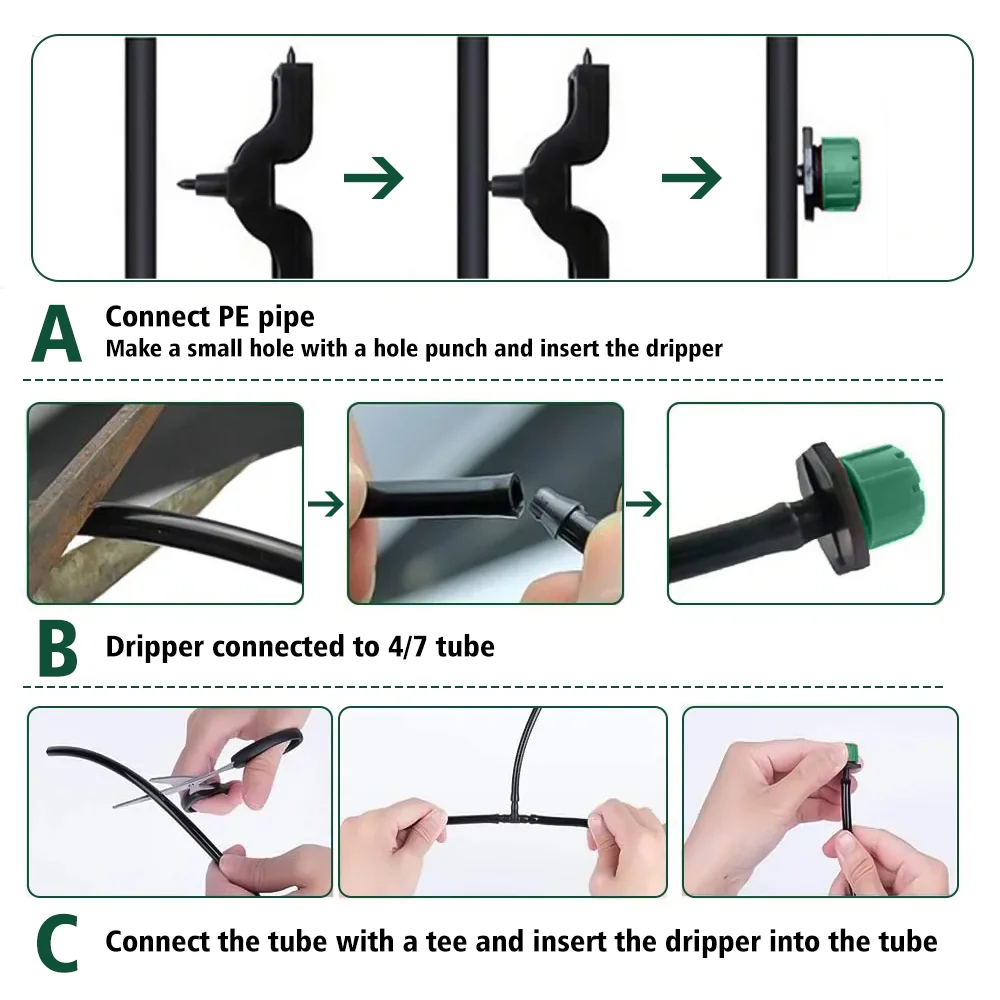 A
Connect PE pipe
Make a small hole with a hole punch and insert the dripper

B
Dripper connected to 4/7 tube

C
Connect the tube with a tee and insert the dripper into the tube