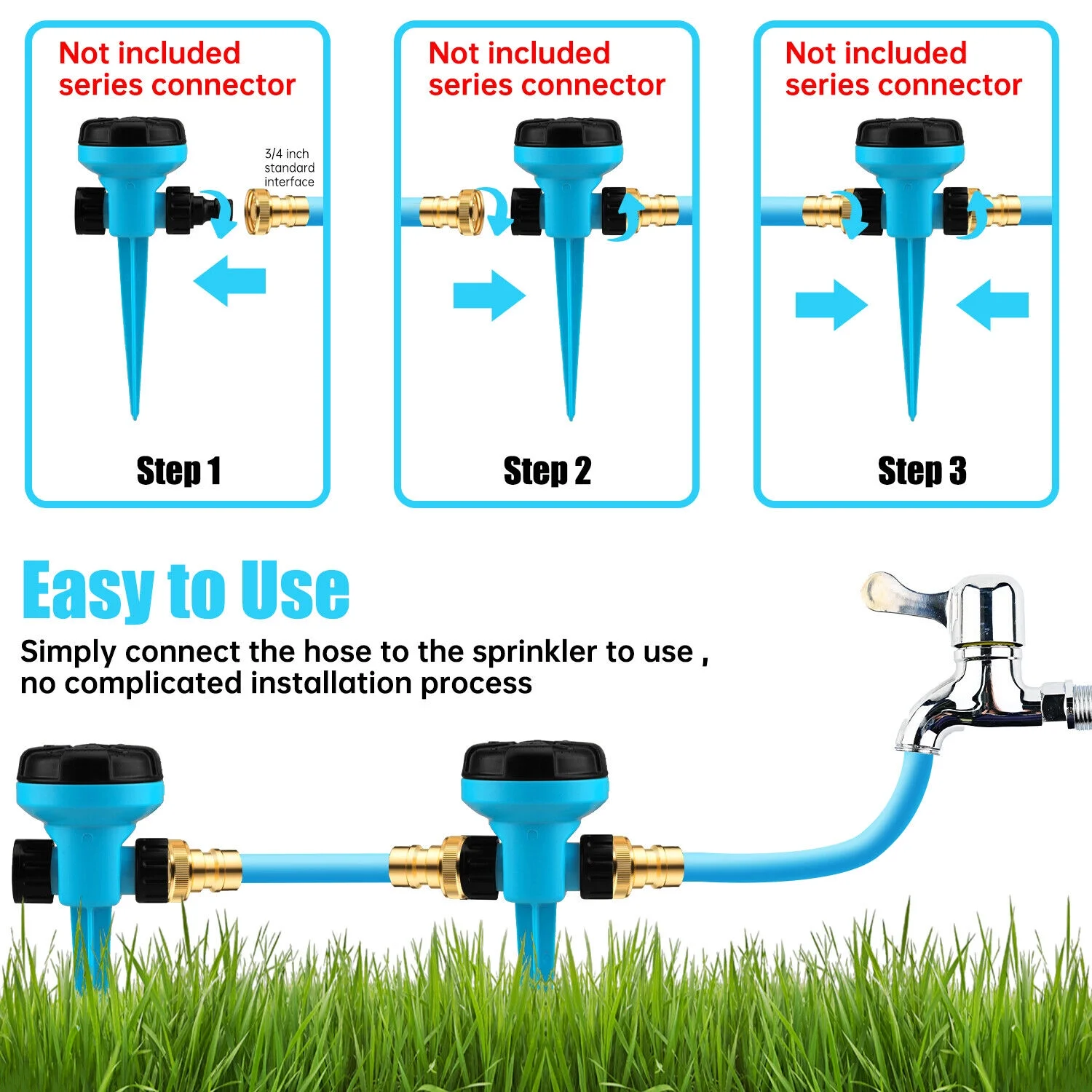 Not included series connector

3/4 inch standard interface

Step 1

Not included series connector

Step 2

Not included series connector

Step 3

Easy to Use

Simply connect the hose to the sprinkler to use , no complicated installation process