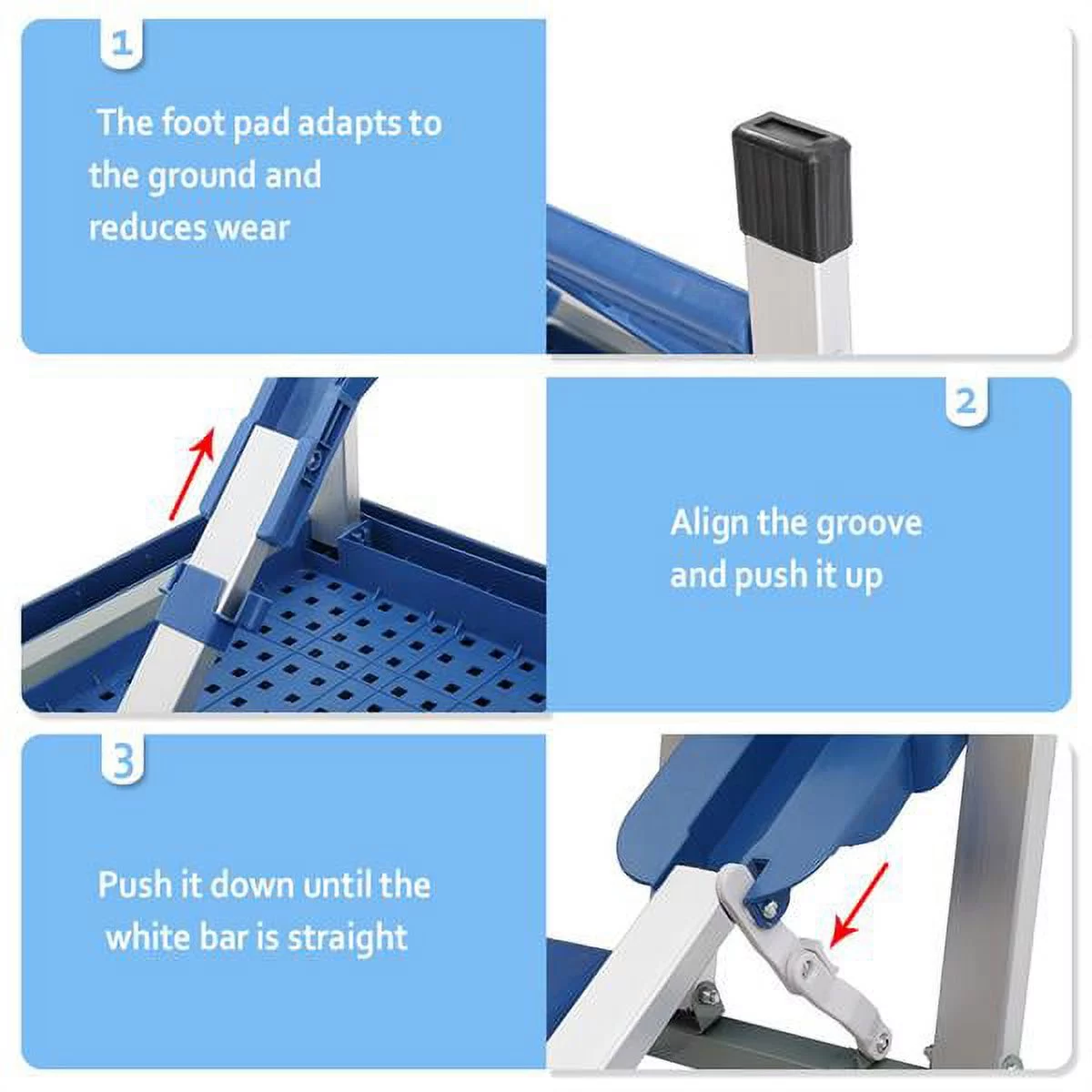 1

The foot pad adapts to the ground and reduces wear

2

Align the groove and push it up

3

Push it down until the white bar is straight