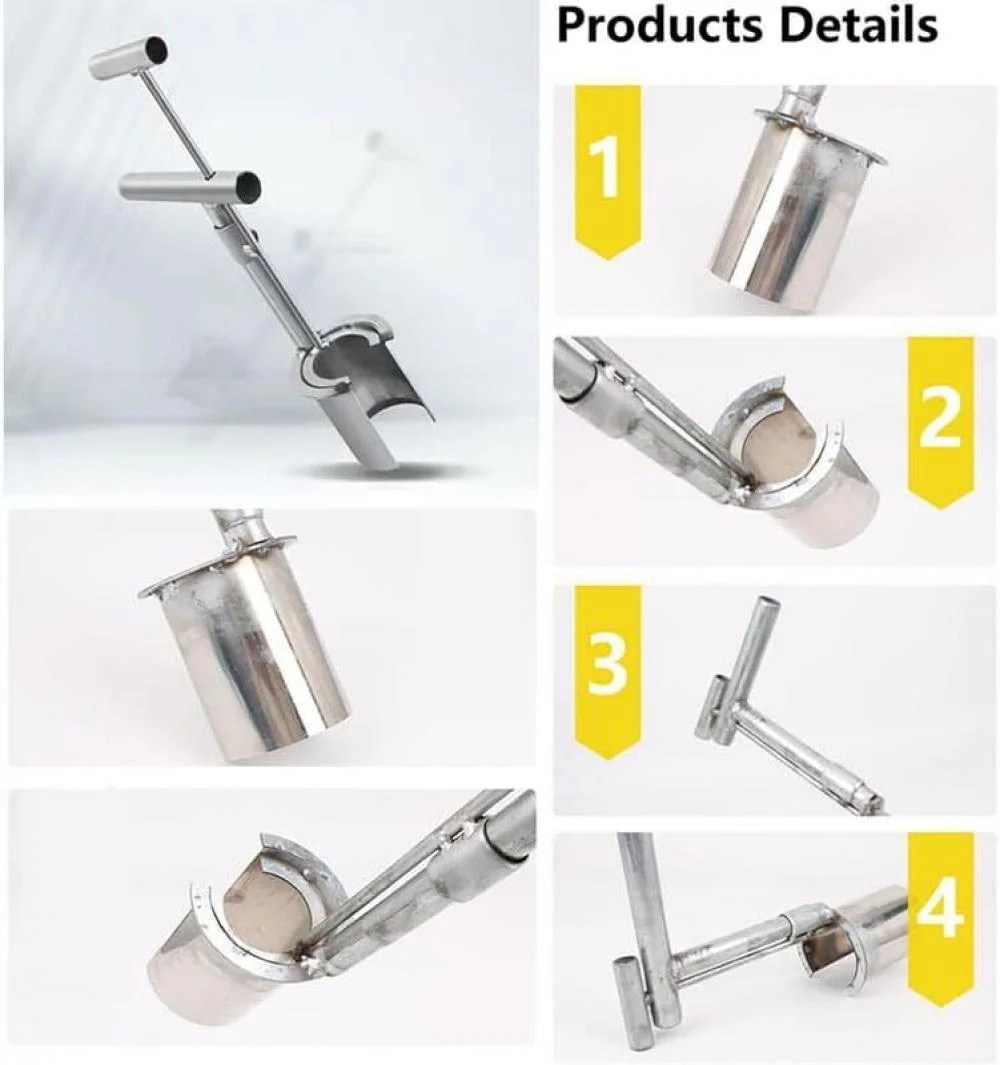 Products Details

1

2

3

4