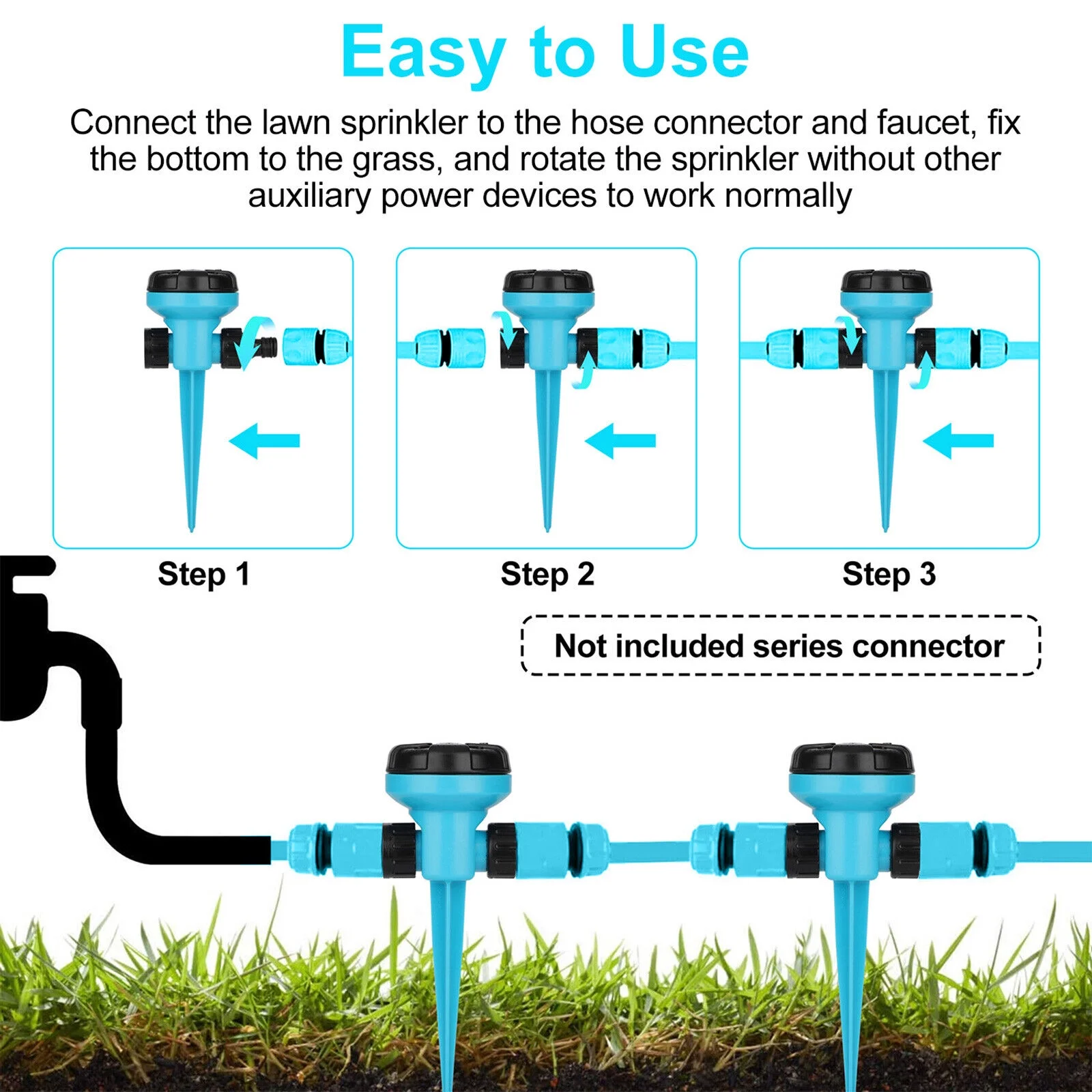 Easy to Use

Connect the lawn sprinkler to the hose connector and faucet, fix the bottom to the grass, and rotate the sprinkler without other auxiliary power devices to work normally

Step 1

Step 2

Step 3

Not included series connector