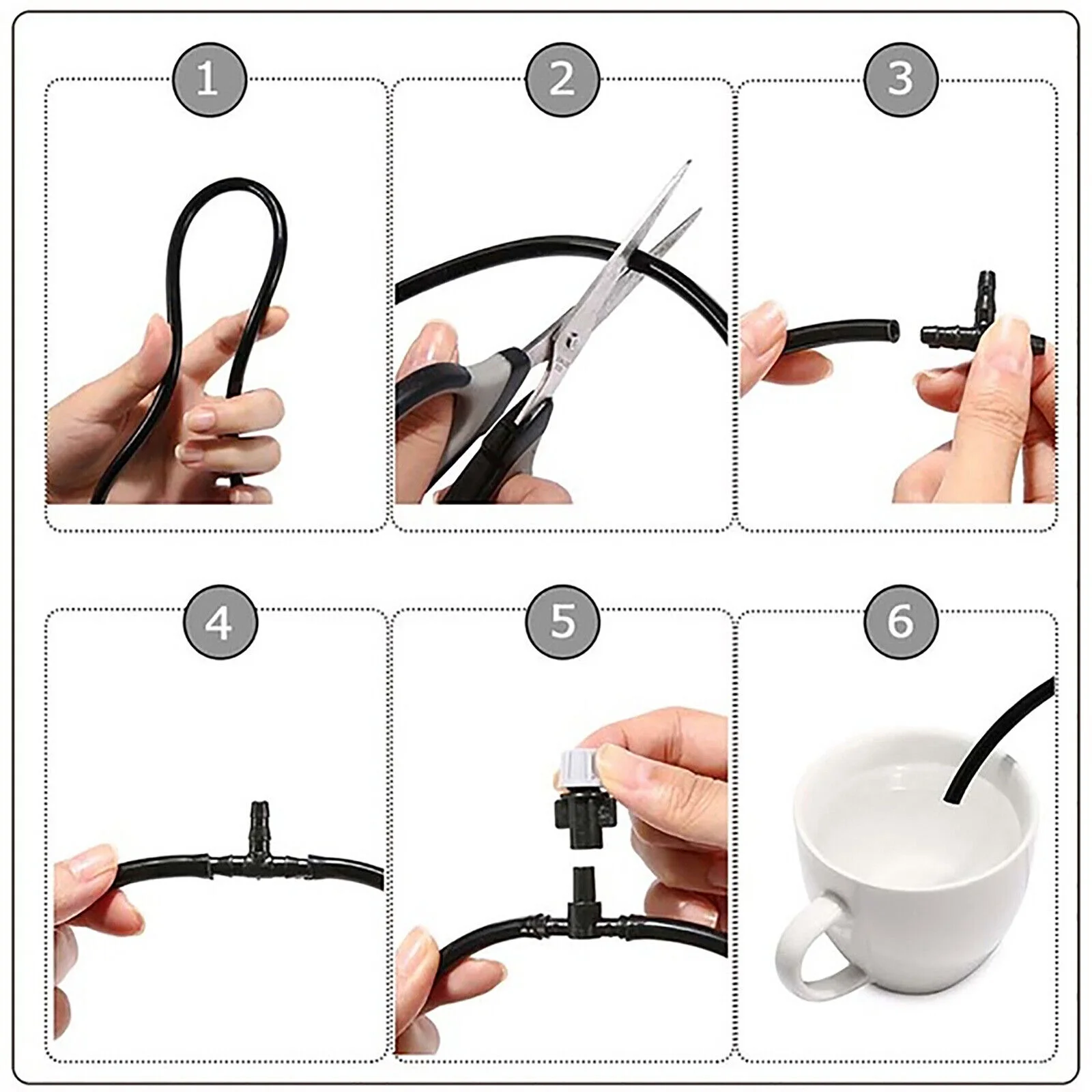 1

2

3

4

5

6