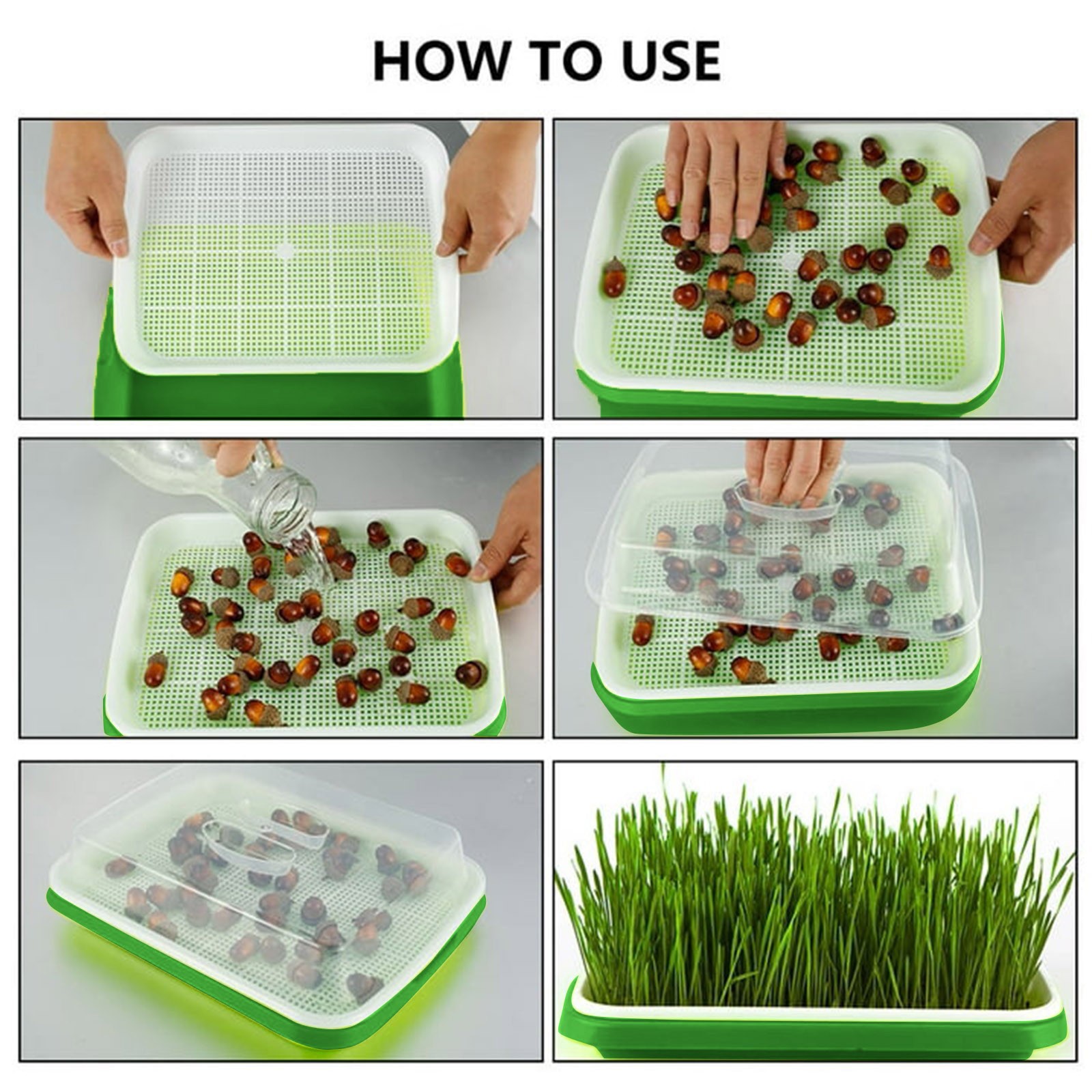 HOW TO USE