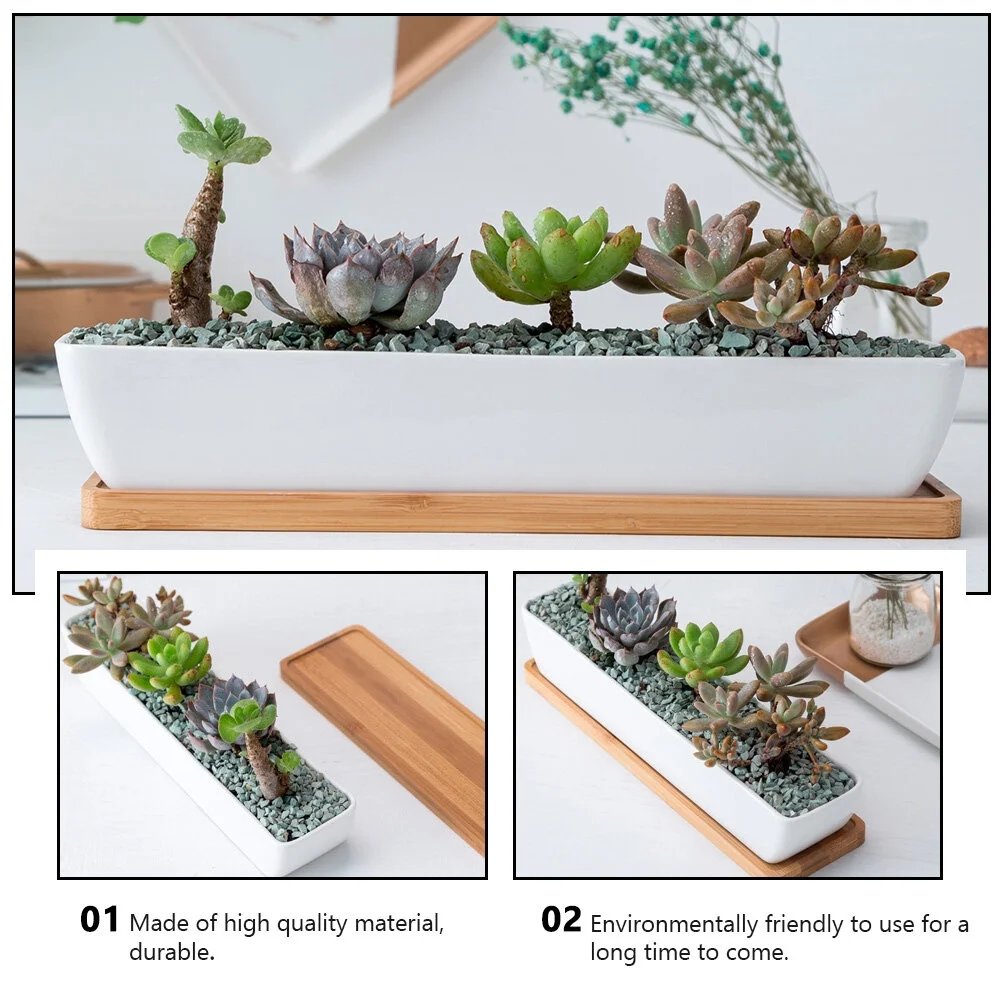 01 Made of high quality material, durable.

02 Environmentally friendly to use for a long time to come.