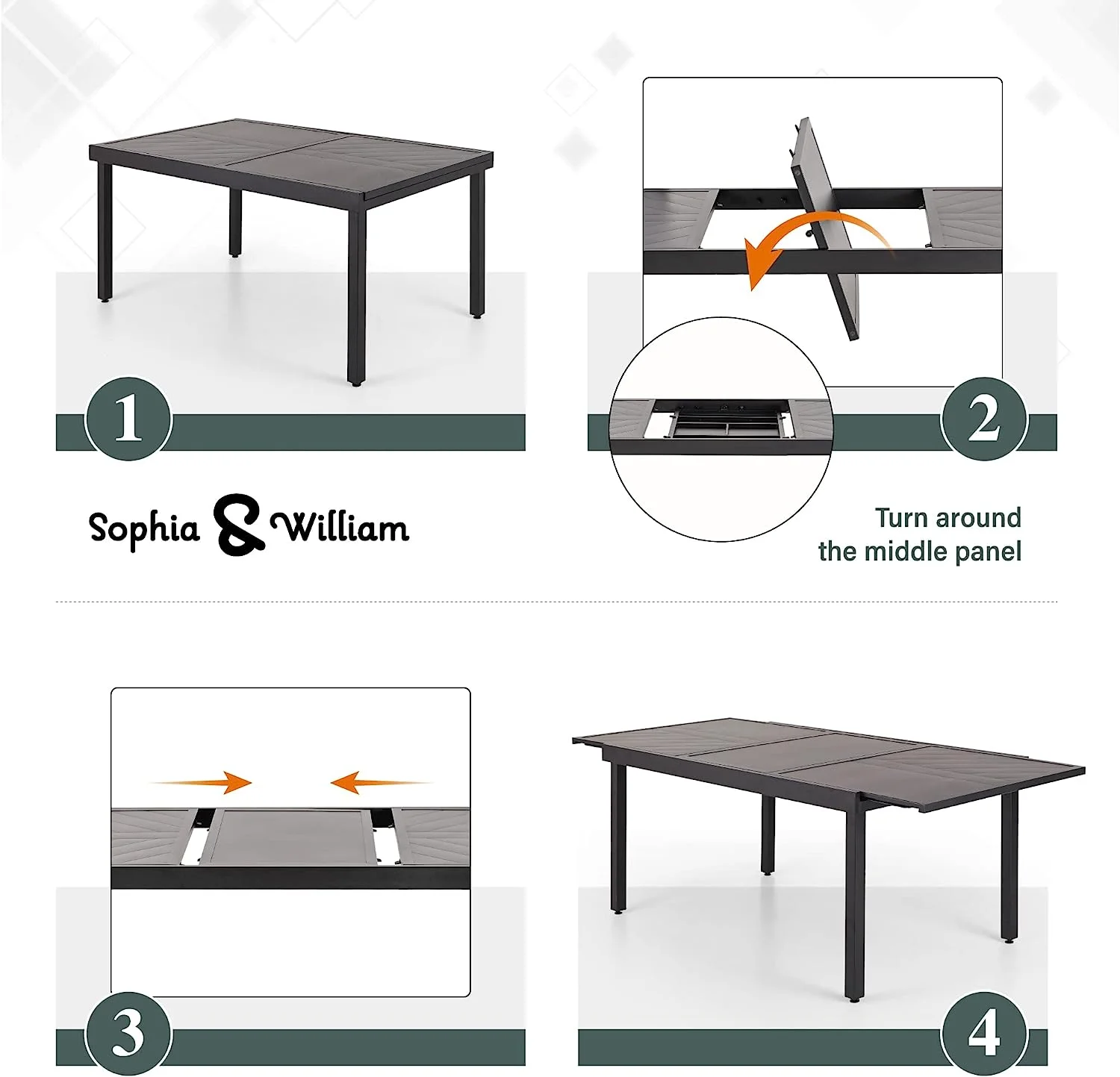 1

2

Sophia & William

Turn around the middle panel

3

4