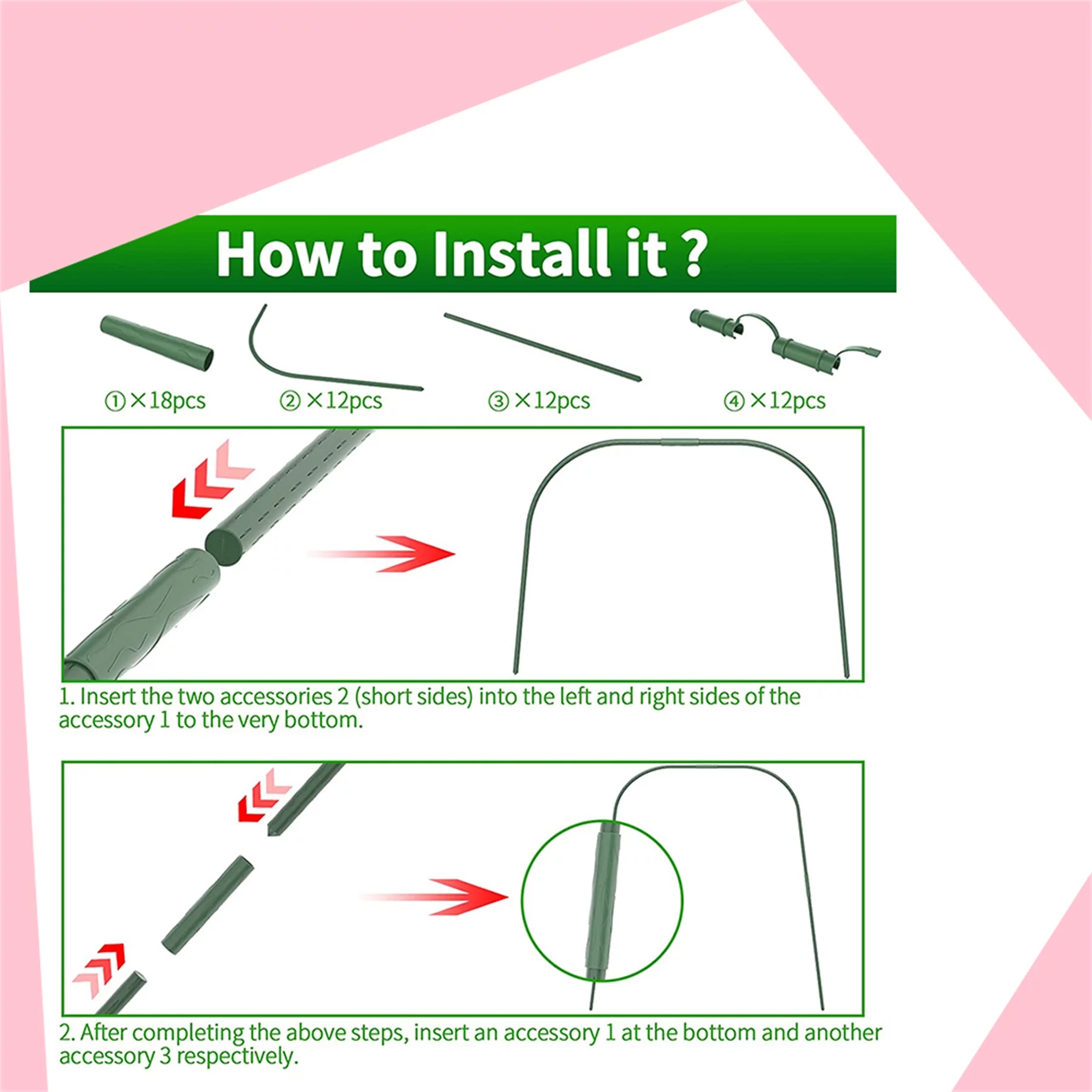 How to Install it ?

①×18pcs

②×12pcs

③×12pcs

④×12pcs

1. Insert the two accessories 2 (short sides) into the left and right sides of the accessory 1 to the very bottom.

2. After completing the above steps, insert an accessory 1 at the bottom and another accessory 3 respectively.