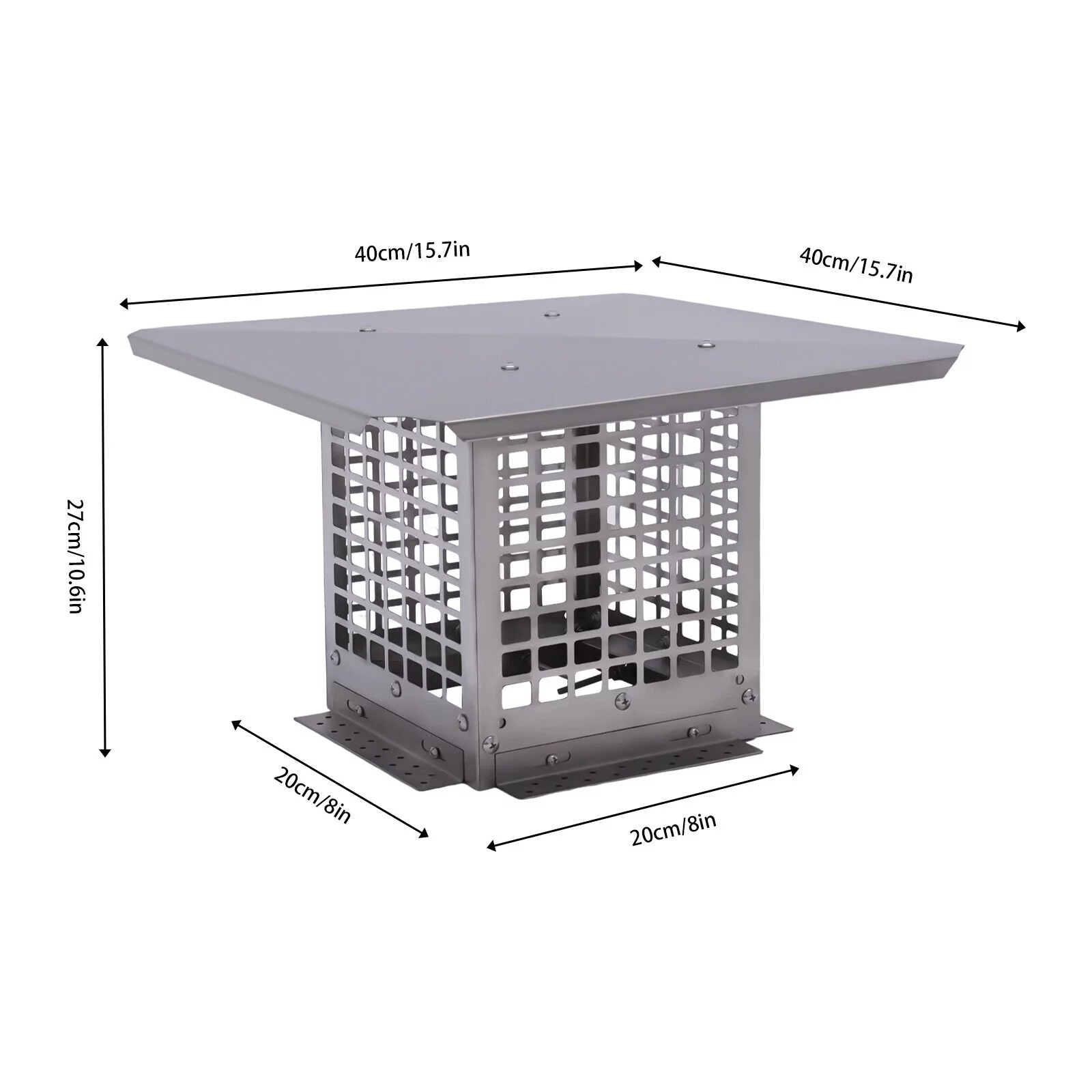 40cm/15.7in

40cm/15.7in

27cm/10.6in

20cm/8in

20cm/8in