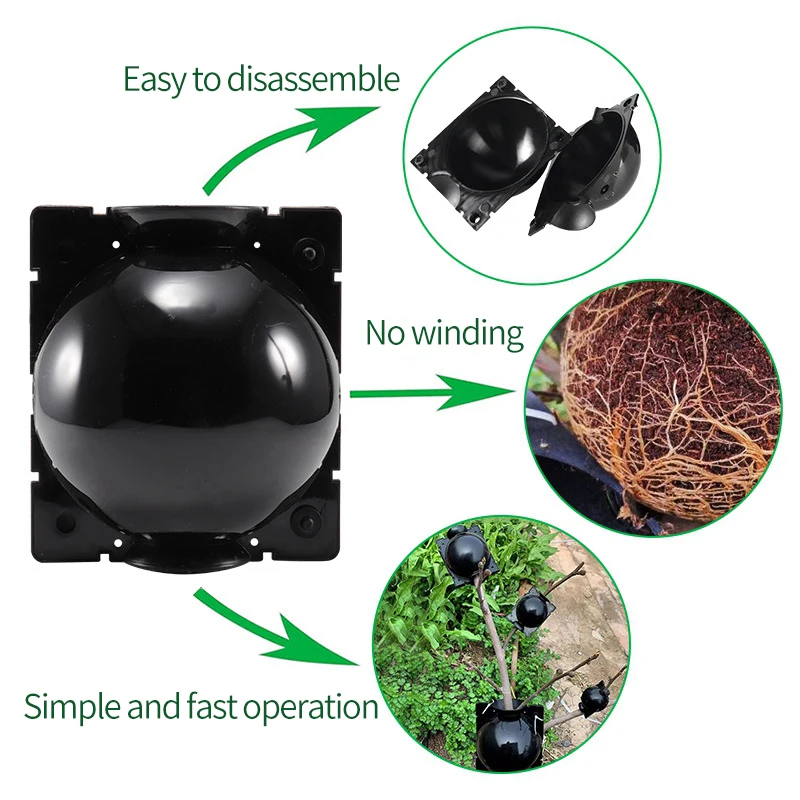 Easy to disassemble

No winding

Simple and fast operation