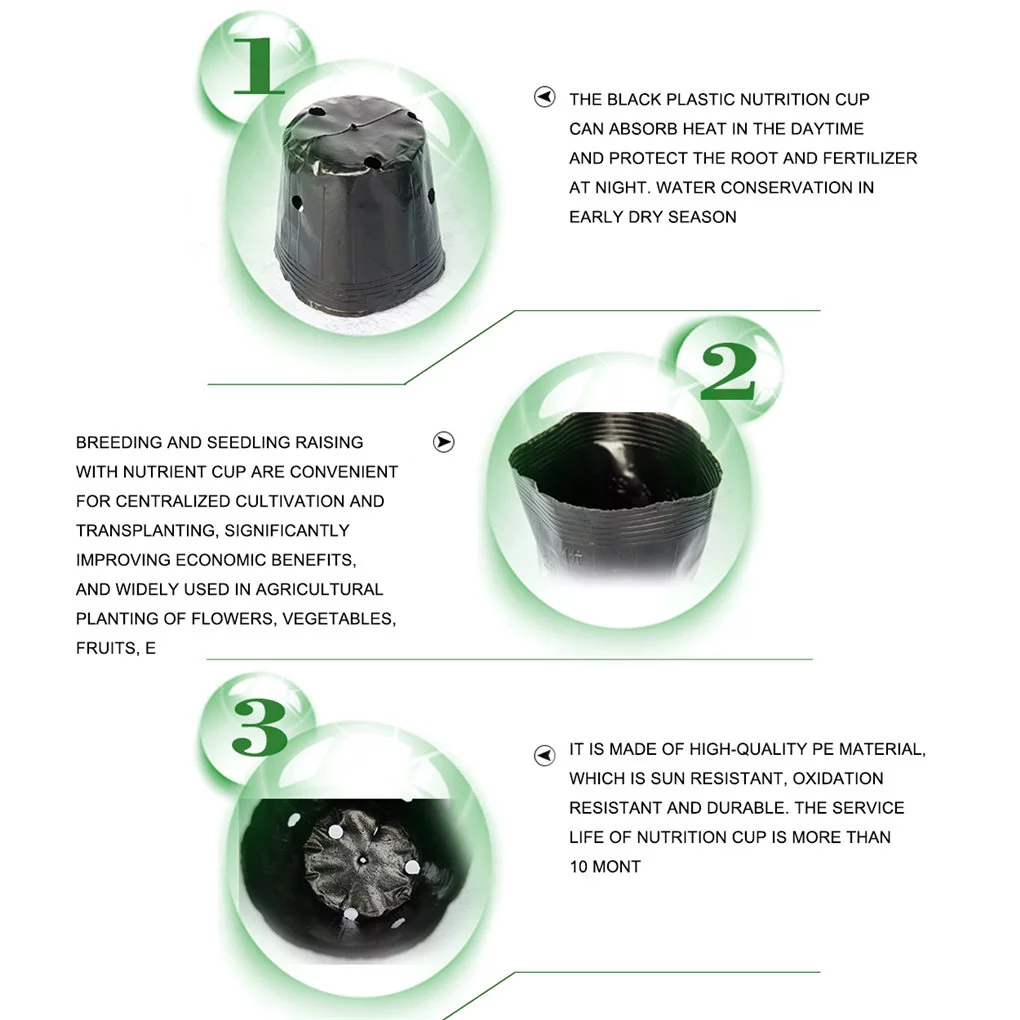 1

THE BLACK PLASTIC NUTRITION CUP CAN ABSORB HEAT IN THE DAYTIME AND PROTECT THE ROOT AND FERTILIZER AT NIGHT. WATER CONSERVATION IN EARLY DRY SEASON

2

BREEDING AND SEEDLING RAISING WITH NUTRIENT CUP ARE CONVENIENT FOR CENTRALIZED CULTIVATION AND TRANSPLANTING, SIGNIFICANTLY IMPROVING ECONOMIC BENEFITS, AND WIDELY USED IN AGRICULTURAL PLANTING OF FLOWERS, VEGETABLES, FRUITS, E

3

IT IS MADE OF HIGH-QUALITY PE MATERIAL, WHICH IS SUN RESISTANT, OXIDATION RESISTANT AND DURABLE. THE SERVICE LIFE OF NUTRITION CUP IS MORE THAN 10 MONT