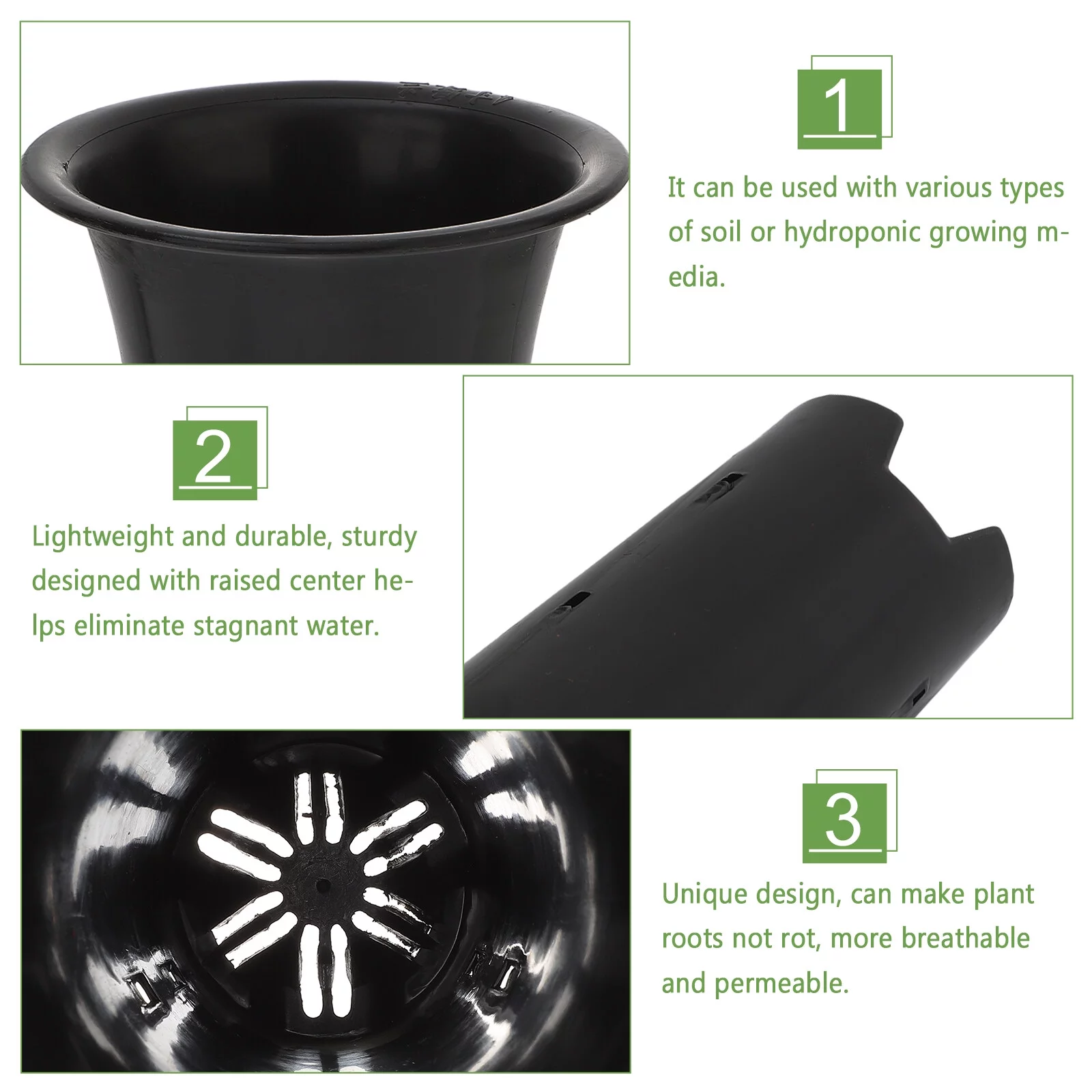 1

It can be used with various types of soil or hydroponic growing media.

2

Lightweight and durable, sturdy designed with raised center helps eliminate stagnant water.

3

Unique design, can make plant roots not rot, more breathable and permeable.