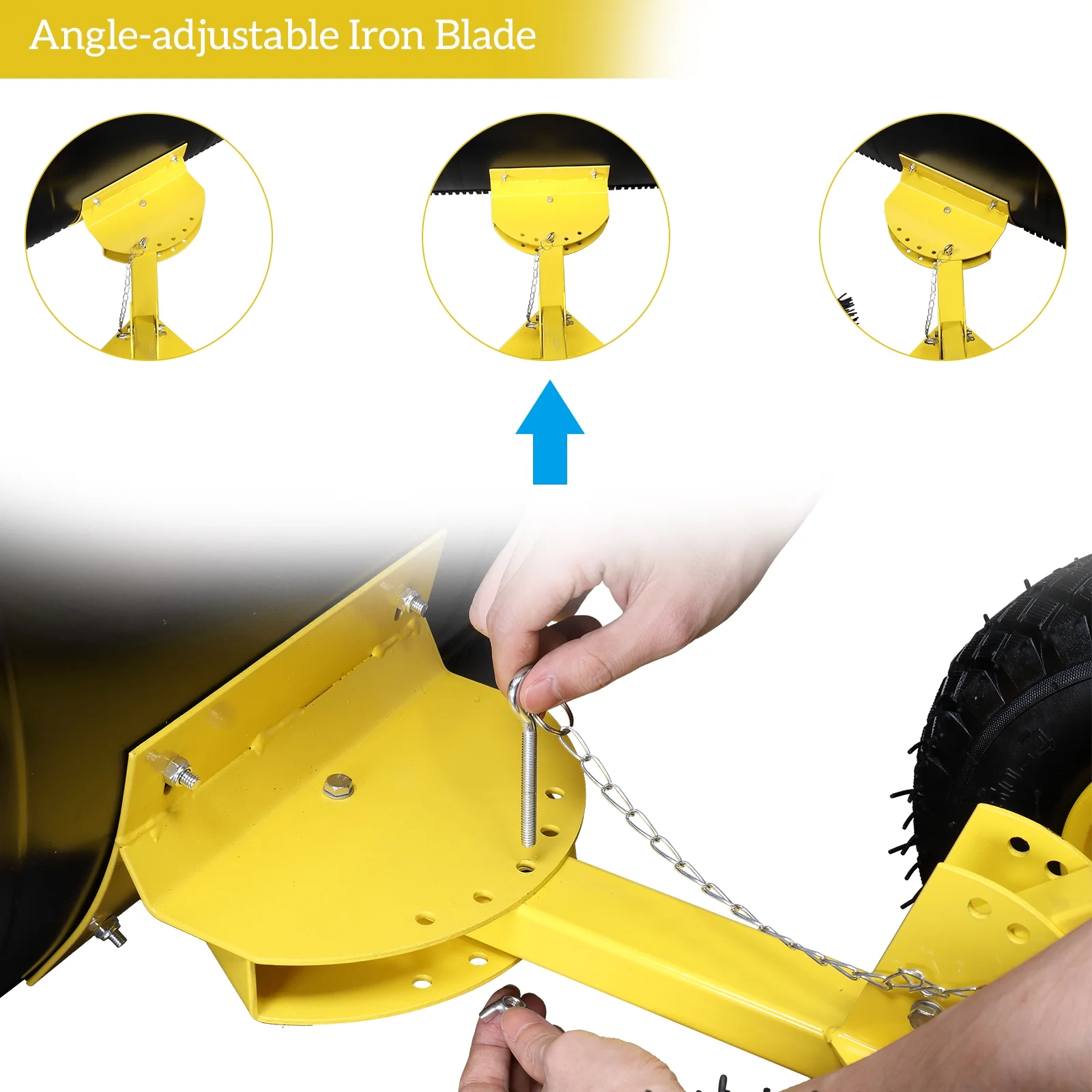 Angle-adjustable Iron Blade