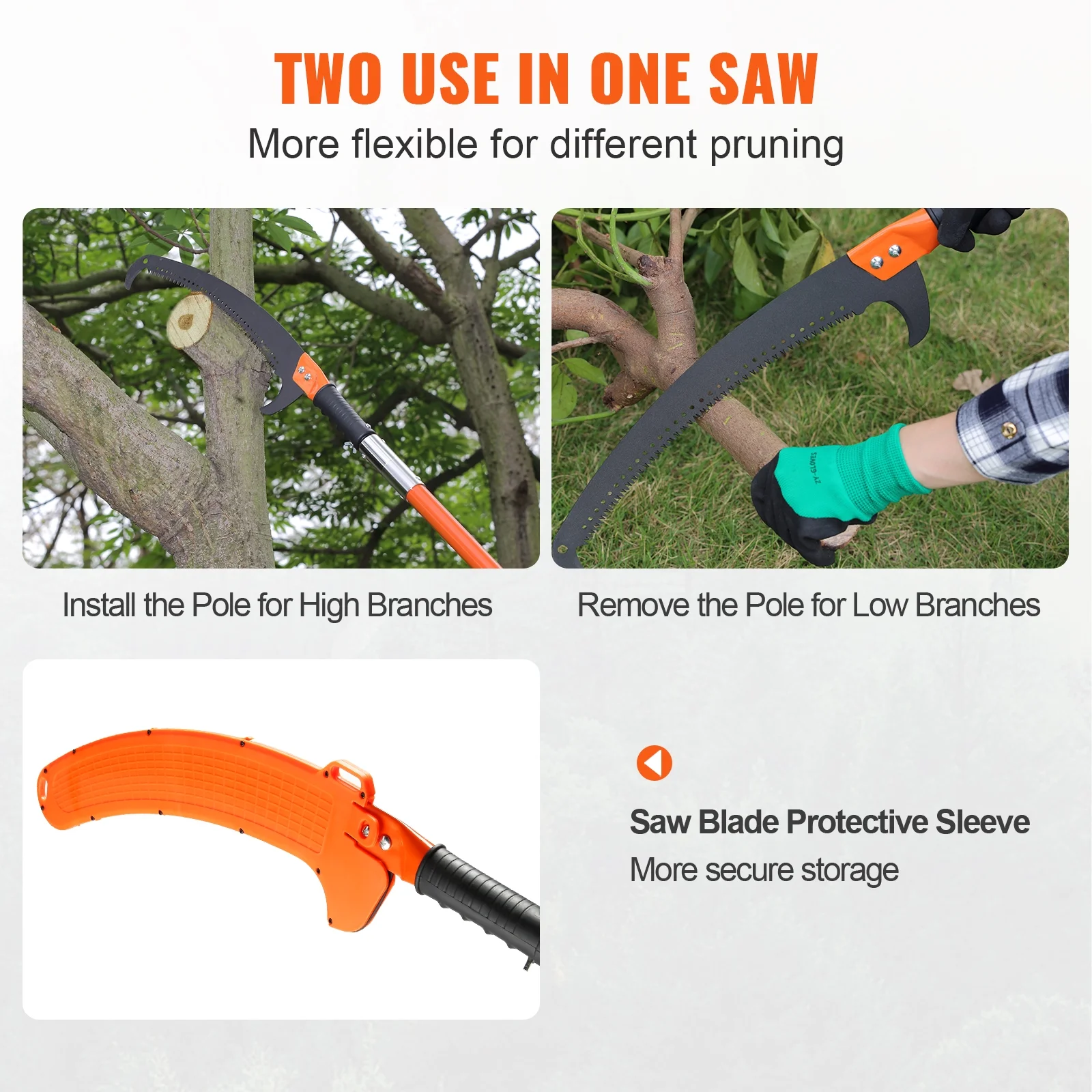 TWO USE IN ONE SAW
More flexible for different pruning

Install the Pole for High Branches

Remove the Pole for Low Branches

ZY-GLOVES

Saw Blade Protective Sleeve
More secure storage