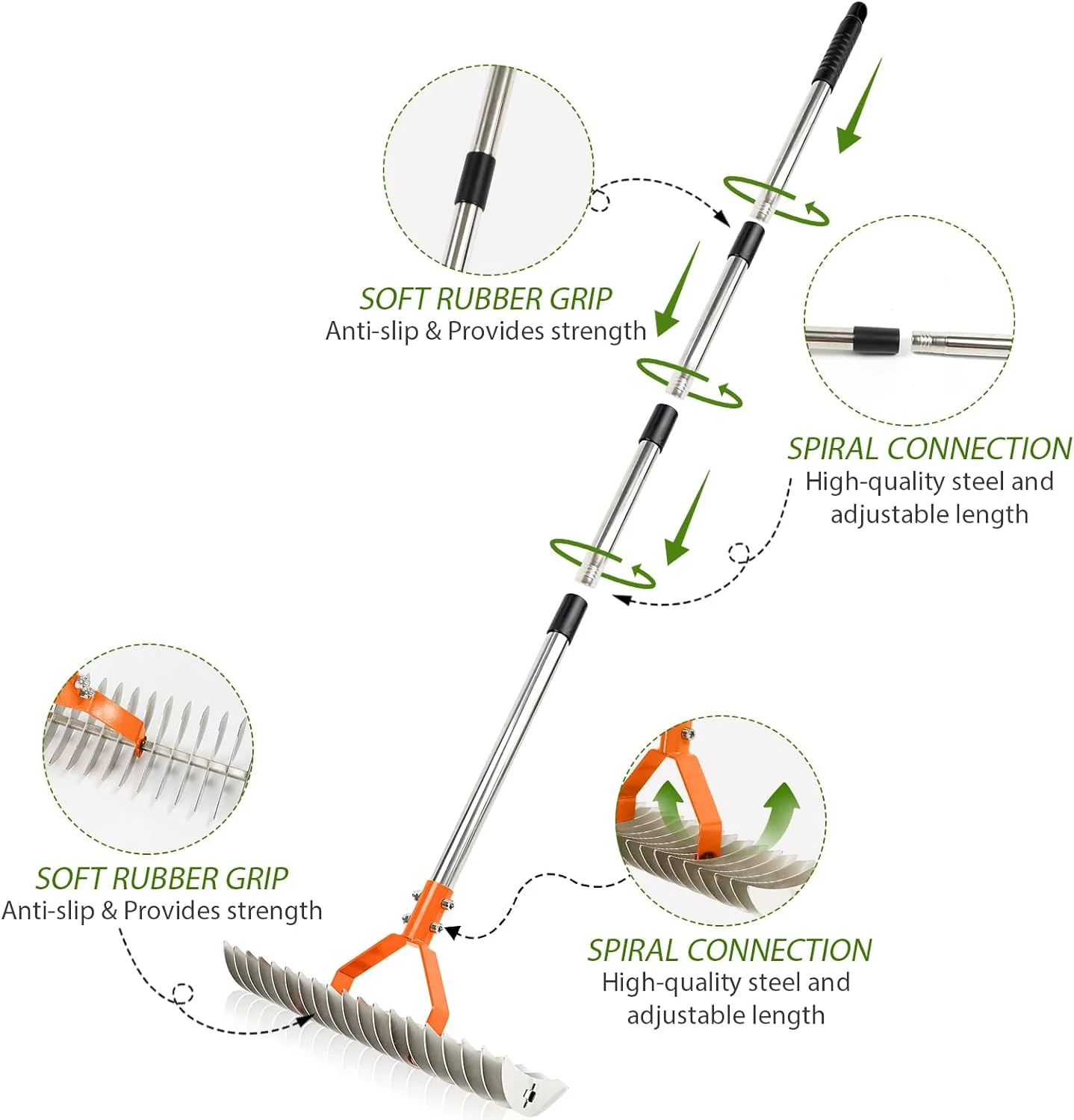 SOFT RUBBER GRIP
Anti-slip & Provides strength

SPIRAL CONNECTION
High-quality steel and adjustable length

SOFT RUBBER GRIP
Anti-slip & Provides strength

SPIRAL CONNECTION
High-quality steel and adjustable length