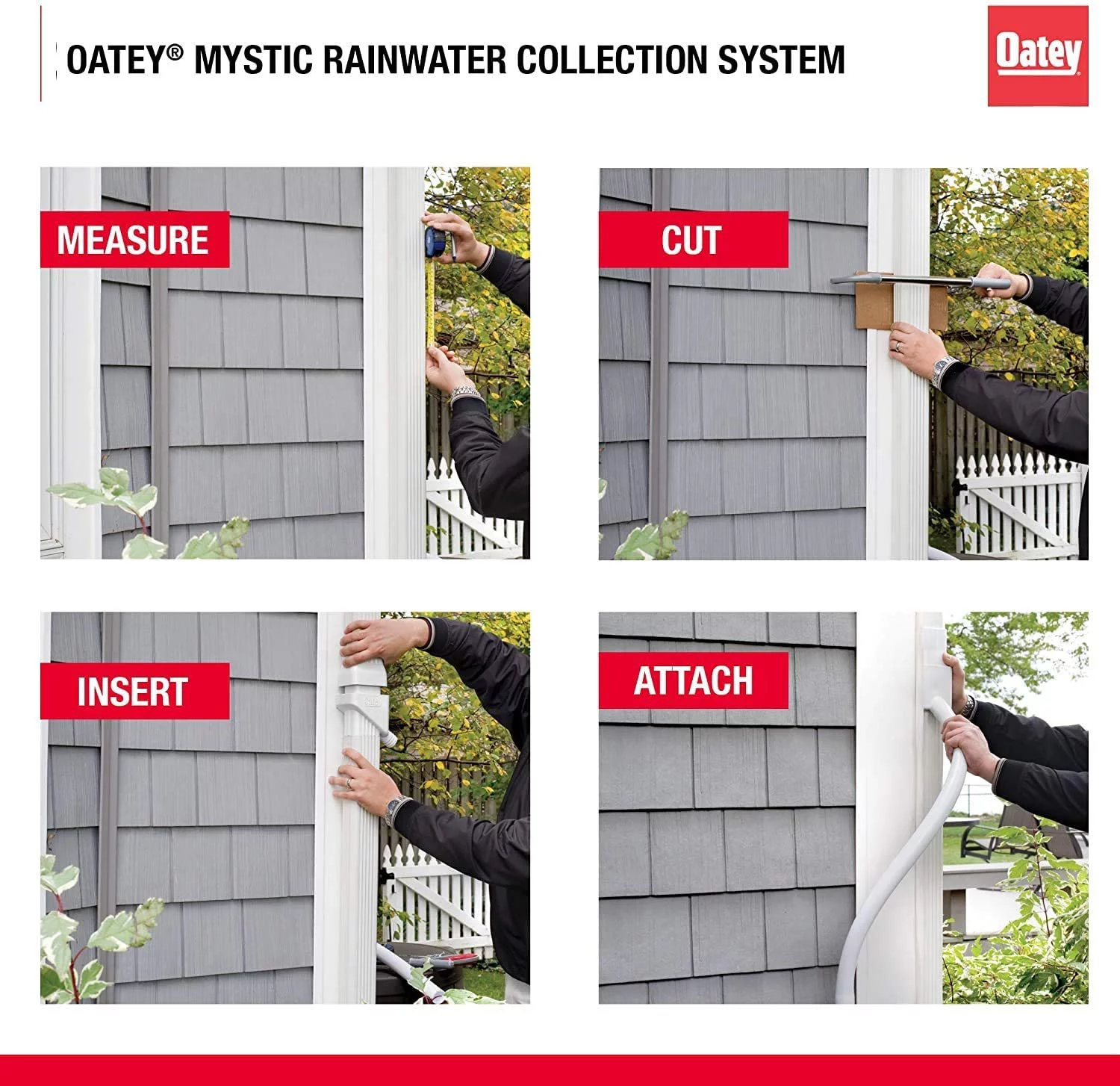 OATEY® MYSTIC RAINWATER COLLECTION SYSTEM

Oatey

MEASURE

CUT

INSERT

ATTACH