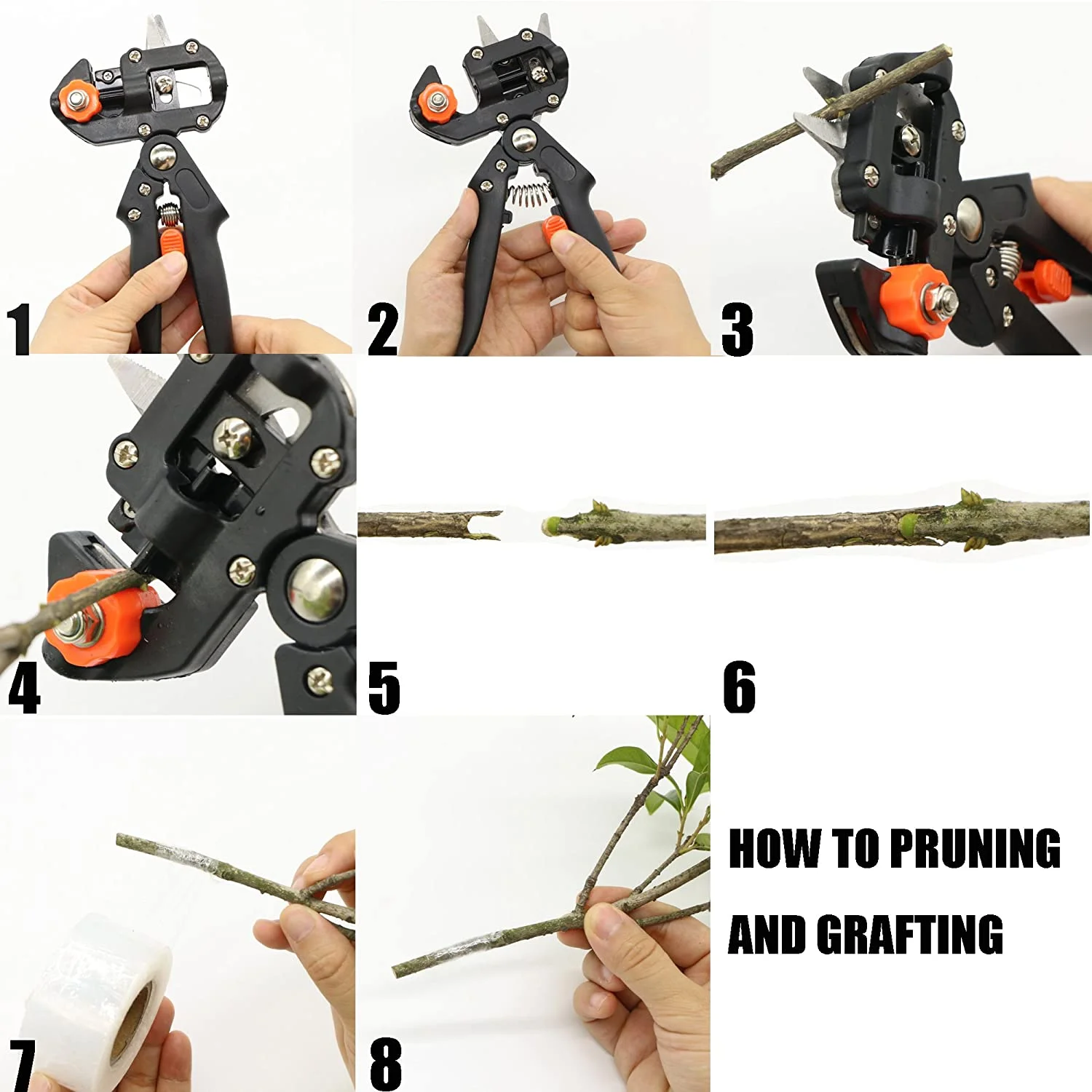 1
2
3
4
5
6
7
8
HOW TO PRUNING
AND GRAFTING