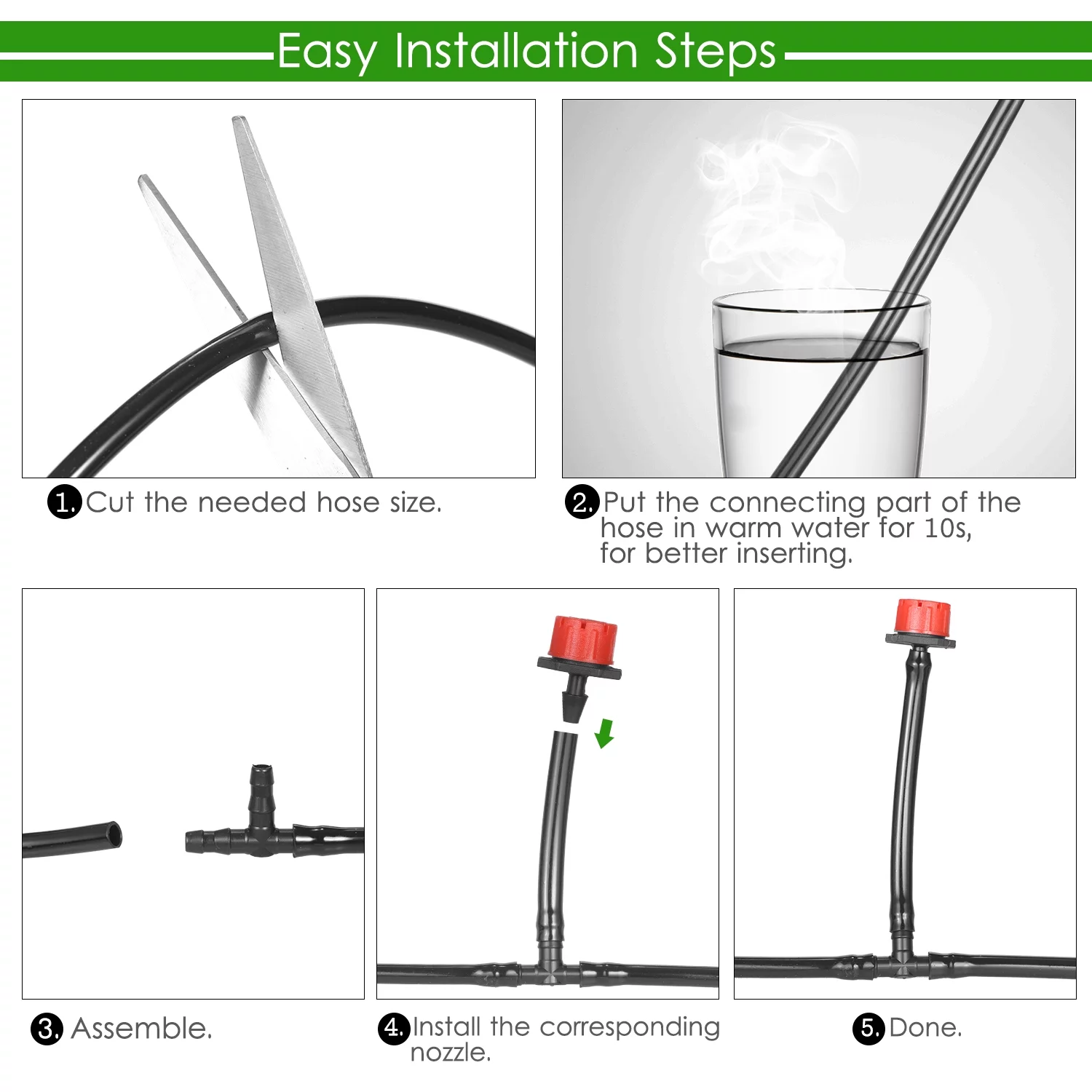 Easy Installation Steps

1. Cut the needed hose size.

2. Put the connecting part of the hose in warm water for 10s, for better inserting.

3. Assemble.

4. Install the corresponding nozzle.

5. Done.